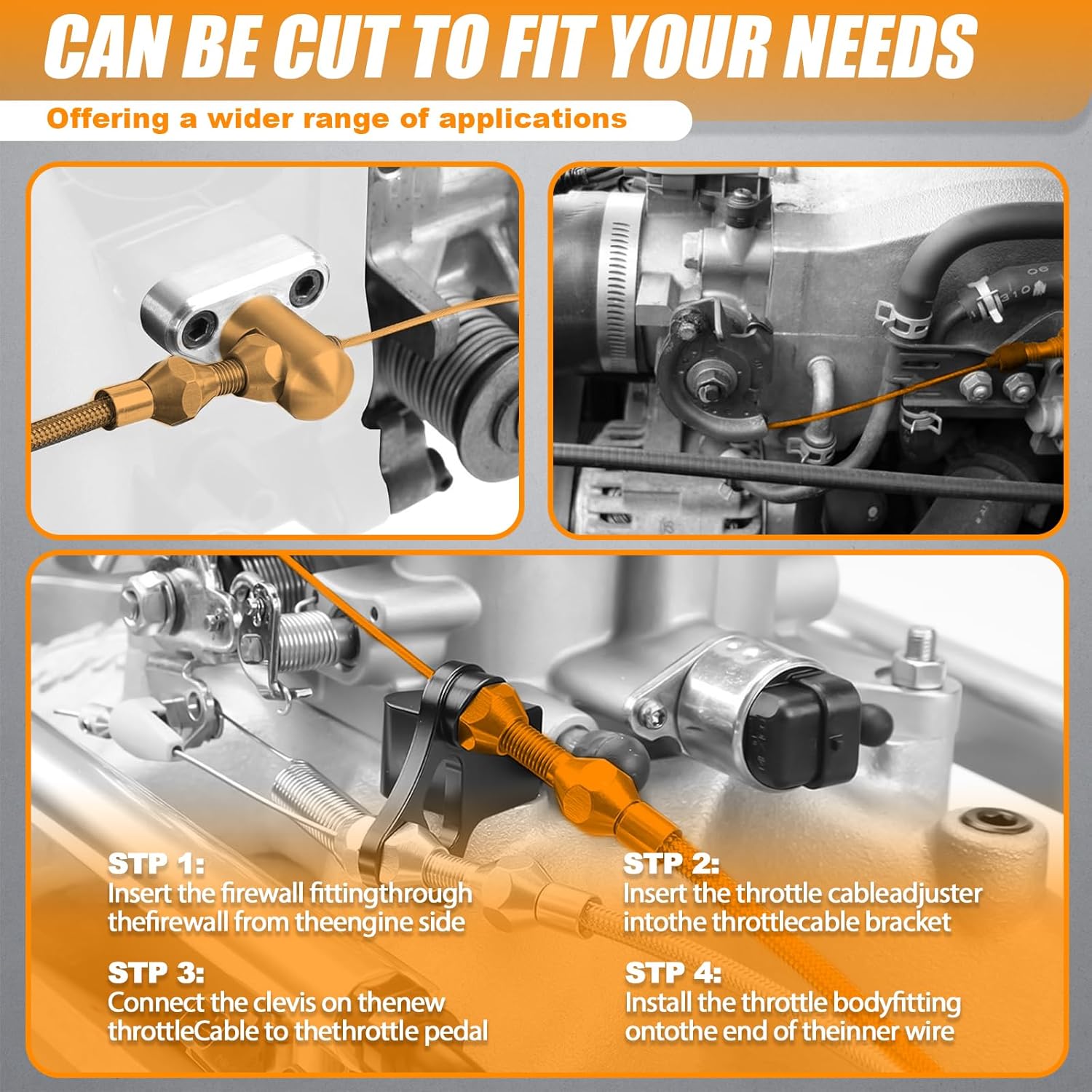 CAN BE CUT TO FIT YOUR NEEDS

Offering a wider range of applications

STP 1:
Insert the firewall fittingthrough thefirewall from theengine side

STP 2:
Insert the throttle cableadjuster intothe throttlecable bracket

STP 3:
Connect the clevis on thenew throttleCable to thethrottle pedal

STP 4:
Install the throttle bodyfitting ontothe end of theinner wire