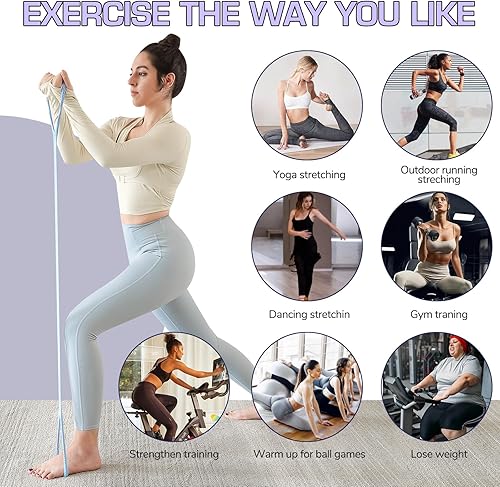 EXERCISE THE WAY YOU LIKE

Yoga stretching

Outdoor running streching

Dancing stretchin

Gym traning

Strengthen training

Warm up for ball games

Lose weight