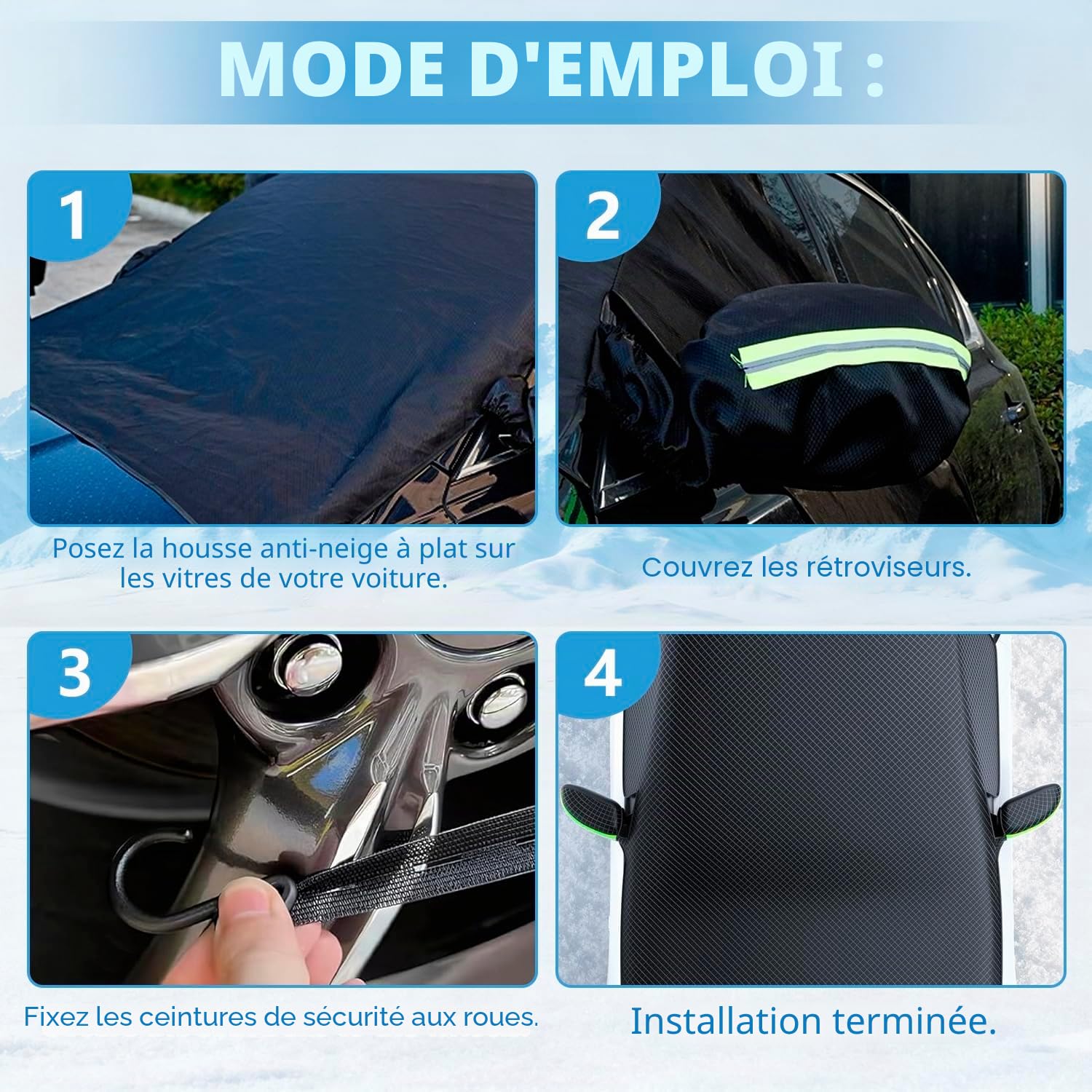 MODE D'EMPLOI :

1

Posez la housse anti-neige à plat sur les vitres de votre voiture.

2

Couvrez les rétroviseurs.

3

Fixez les ceintures de sécurité aux roues.

4

Installation terminée.