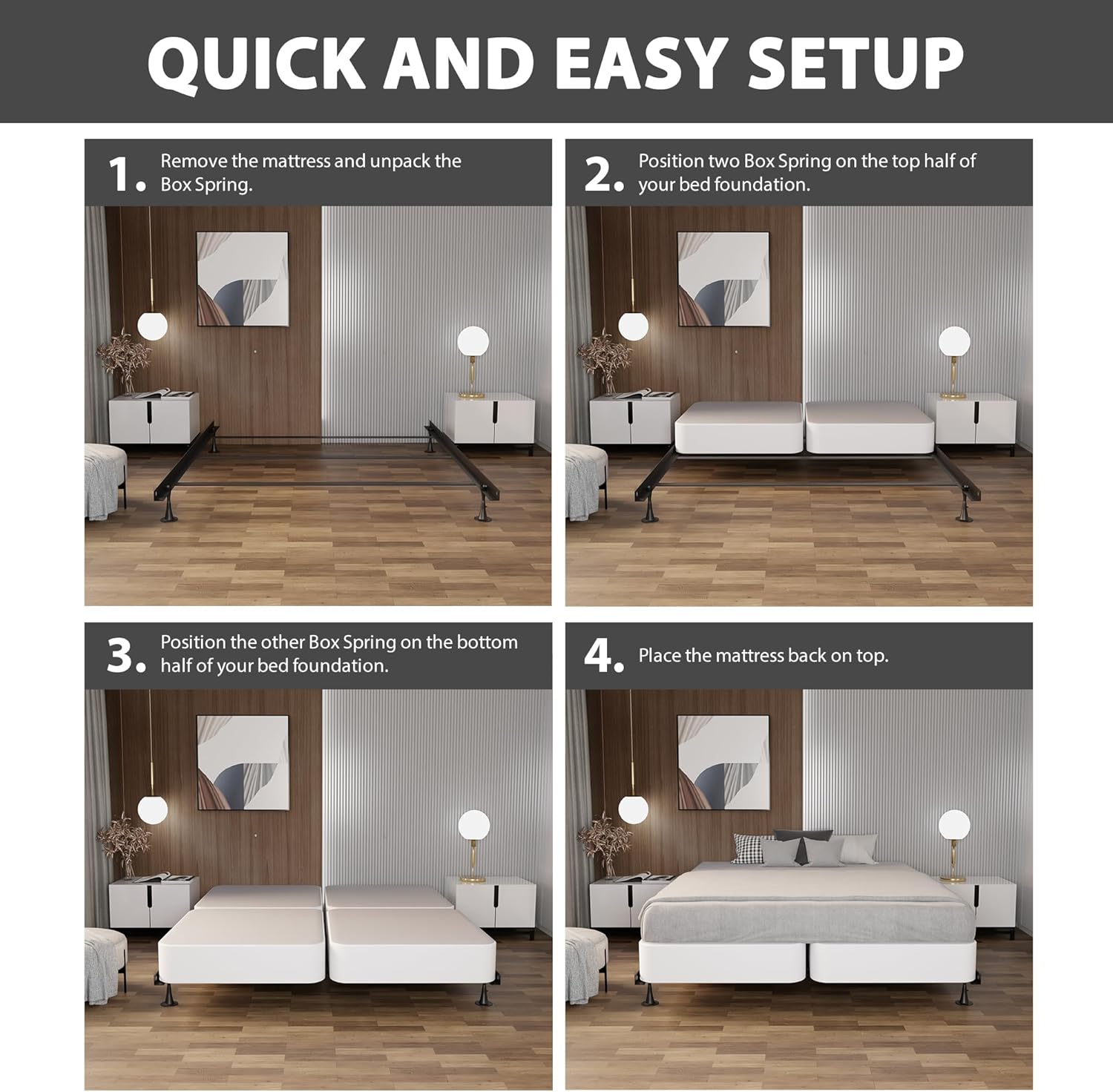 QUICK AND EASY SETUP

1. Remove the mattress and unpack the Box Spring.

2. Position two Box Spring on the top half of your bed foundation.

3. Position the other Box Spring on the bottom half of your bed foundation.

4. Place the mattress back on top.