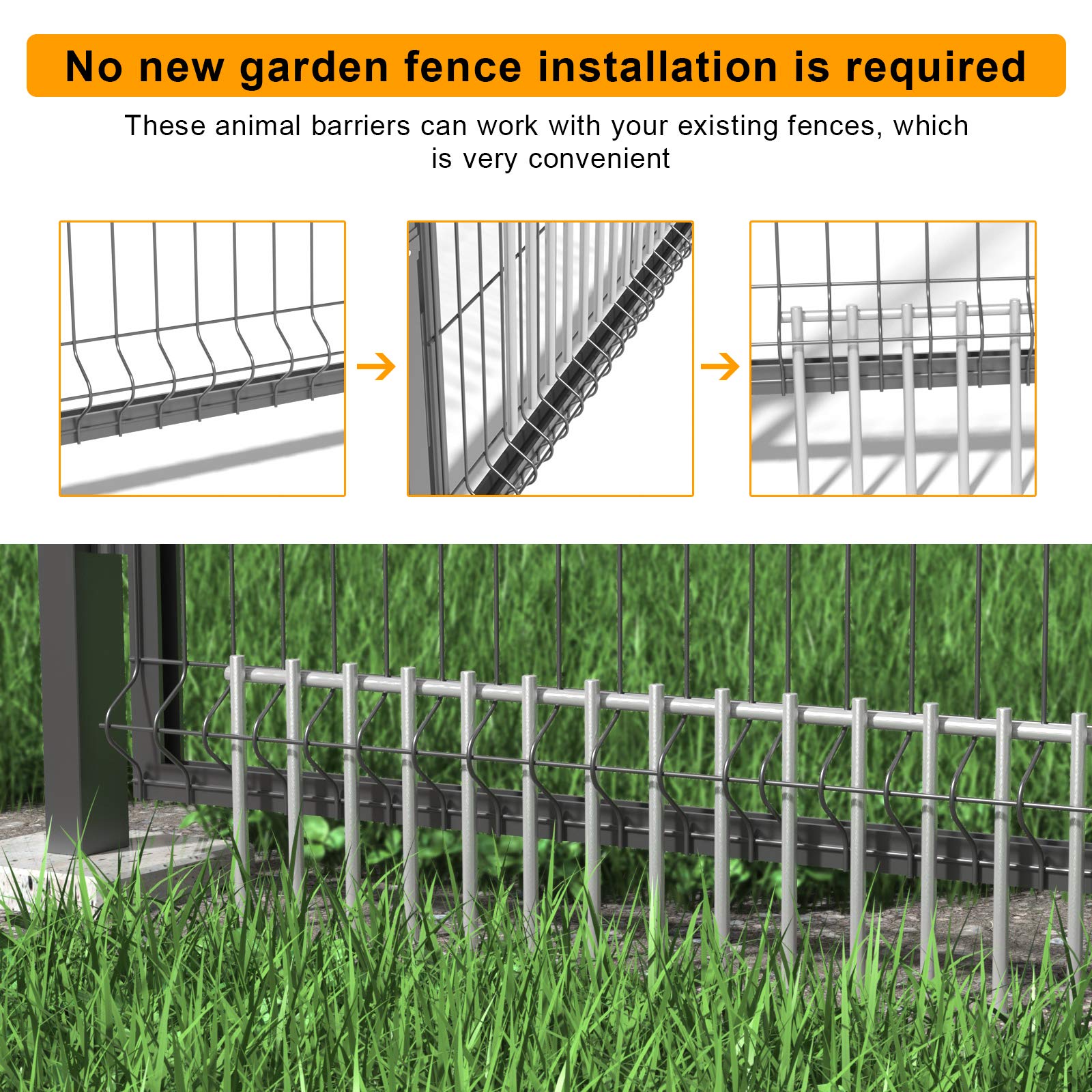 No new garden fence installation is required

These animal barriers can work with your existing fences, which is very convenient