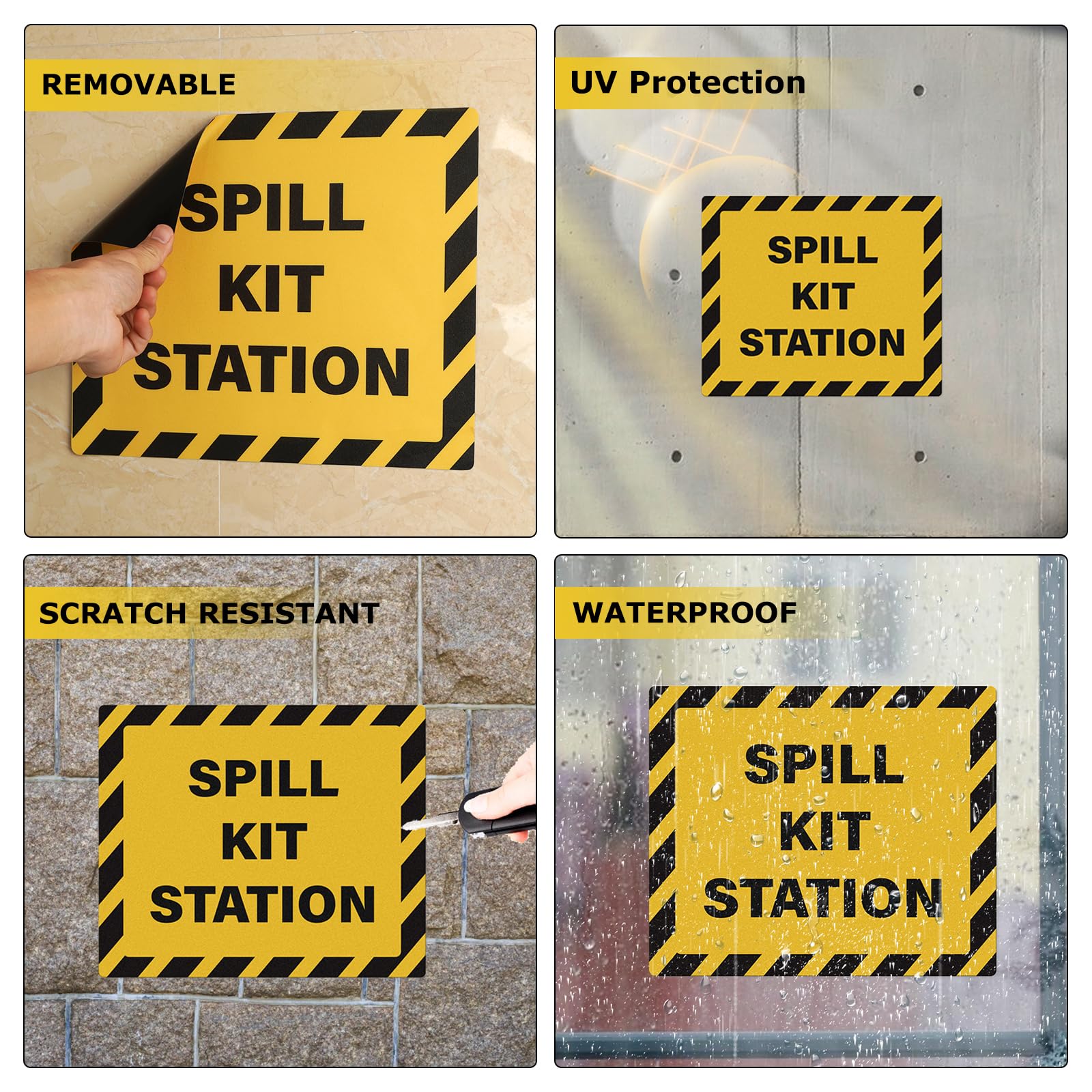 REMOVABLE

SPILL
KIT
STATION

UV Protection

SPILL
KIT
STATION

SCRATCH RESISTANT

SPILL
KIT
STATION

WATERPROOF

SPILL
KIT
STATION