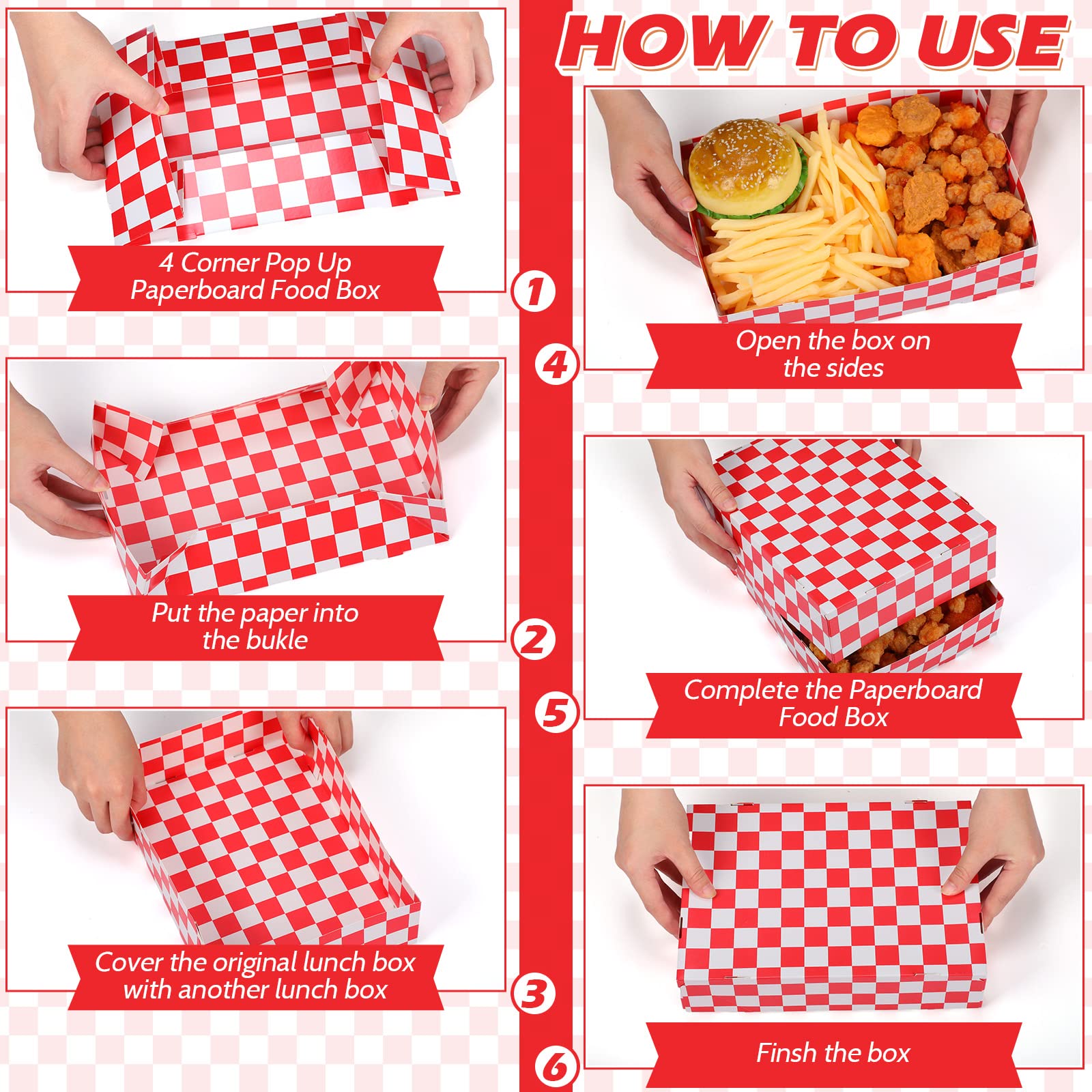 HOW TO USE

4 Corner Pop Up Paperboard Food Box

1

Put the paper into the bukle

2

Cover the original lunch box with another lunch box

3

Open the box on the sides

4

Complete the Paperboard Food Box

5

Finsh the box

6