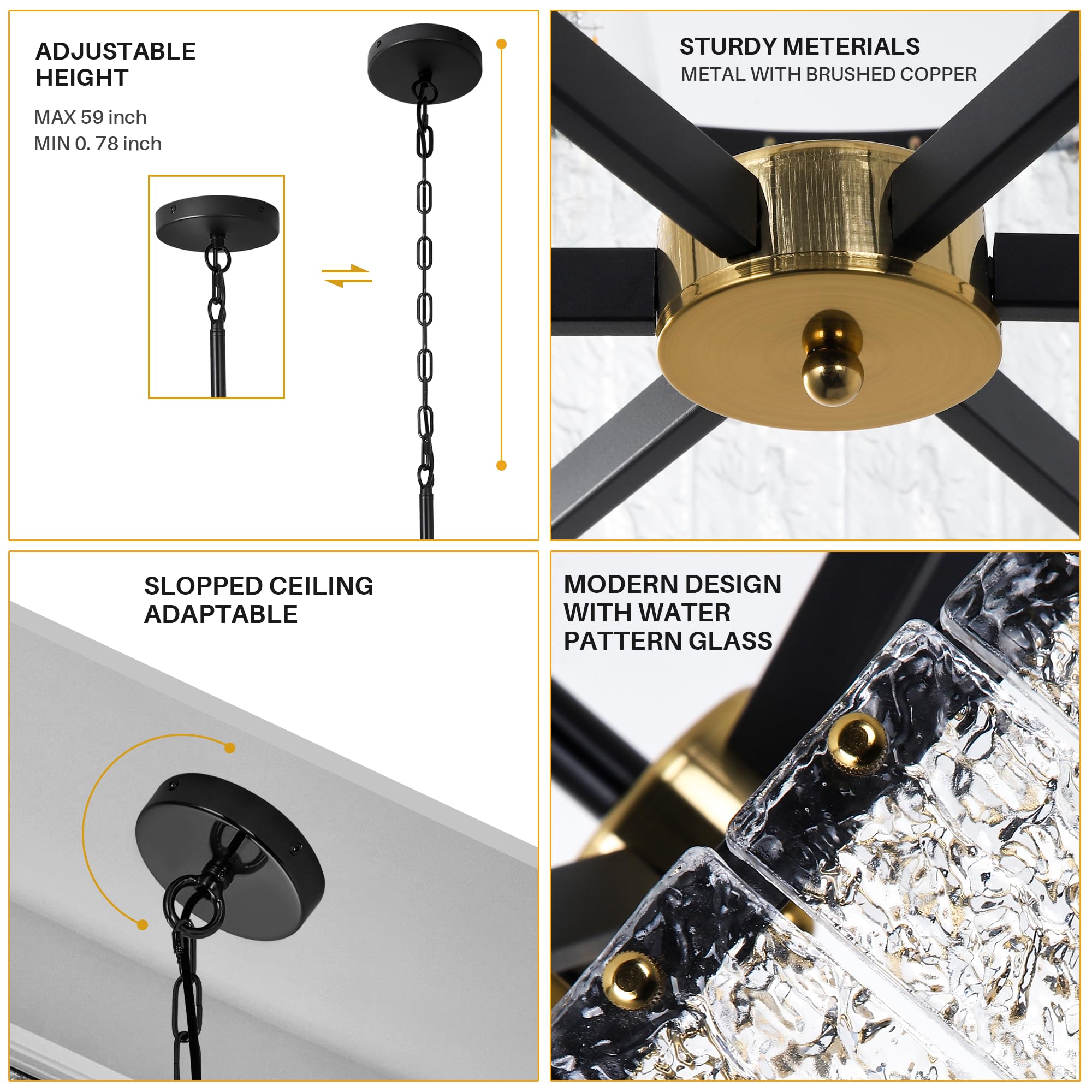 ADJUSTABLE HEIGHT

MAX 59 inch
MIN 0. 78 inch

STURDY METERIALS
METAL WITH BRUSHED COPPER

SLOPPED CEILING ADAPTABLE

MODERN DESIGN WITH WATER PATTERN GLASS