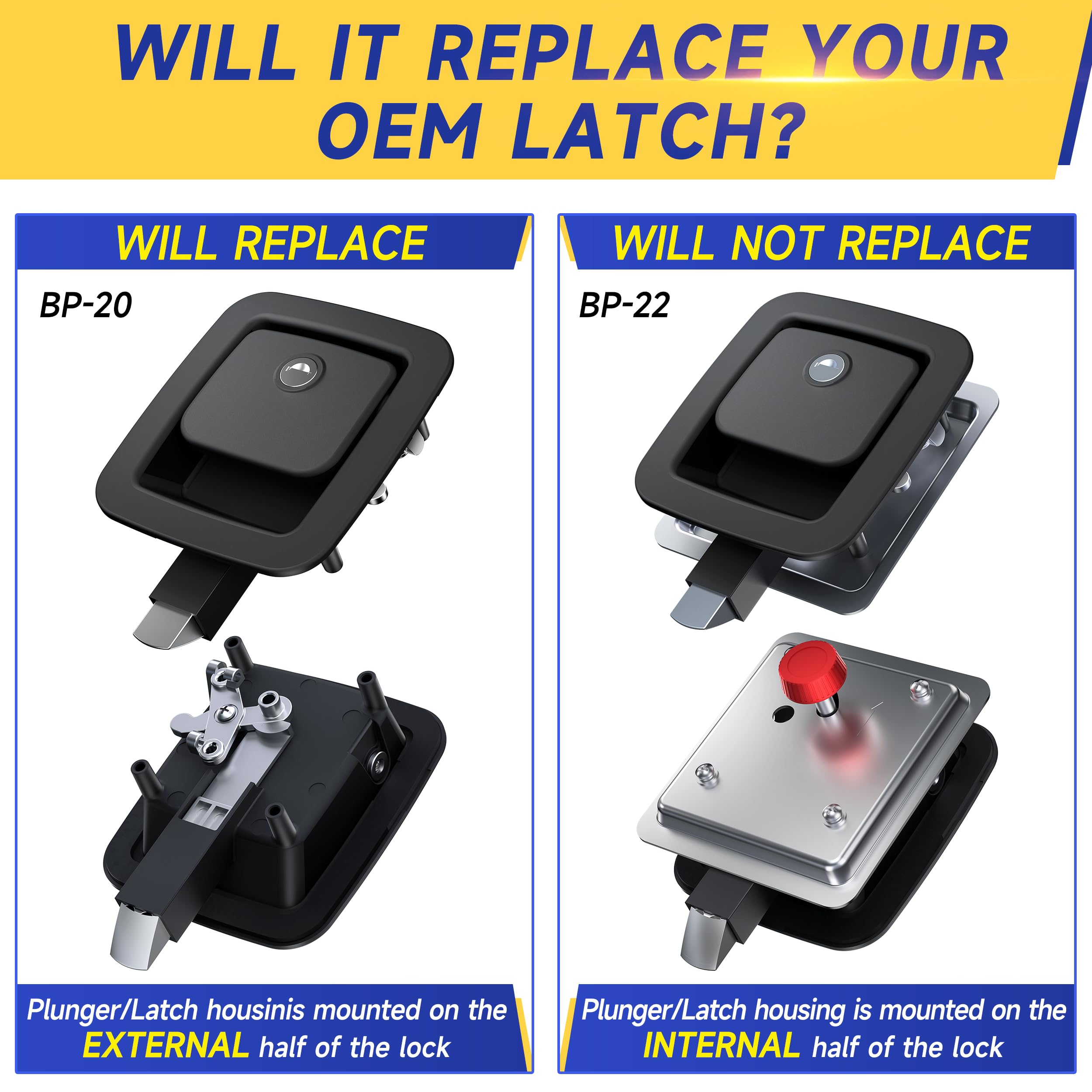 WILL IT REPLACE YOUR OEM LATCH?

WILL REPLACE

BP-20

Plunger/Latch housinis mounted on the EXTERNAL half of the lock

WILL NOT REPLACE

BP-22

Plunger/Latch housing is mounted on the INTERNAL half of the lock