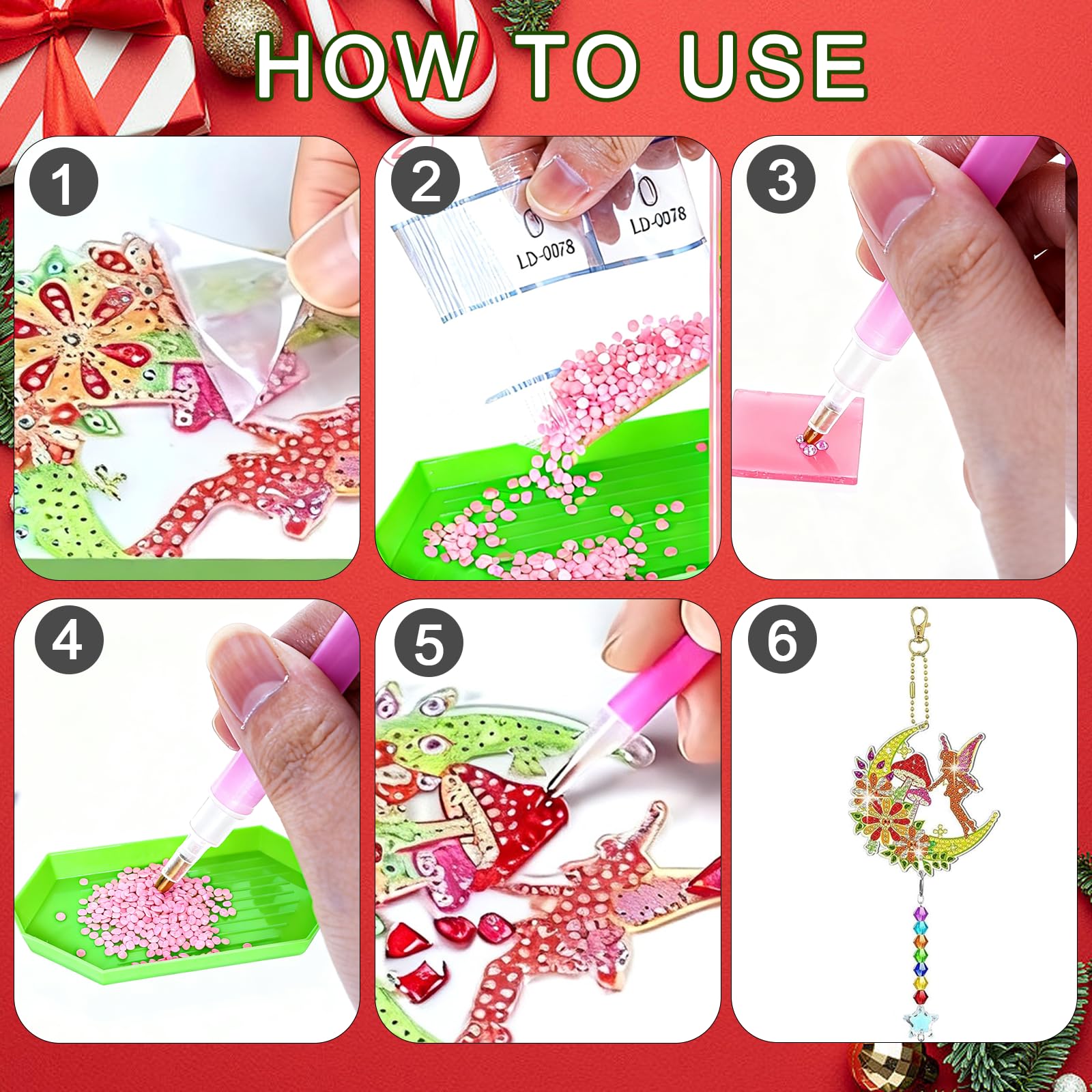 HOW TO USE

1

2

LD-0078

LD-0078

3

4

5

6