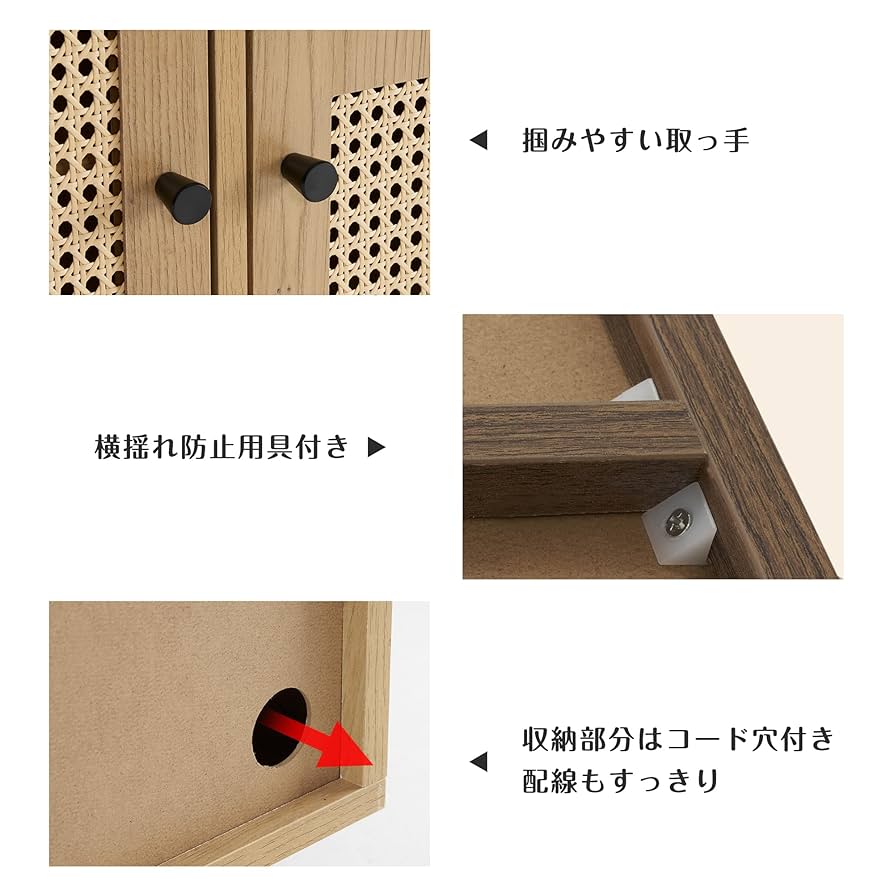 ◀ 掴みやすい取っ手

横揺れ防止用具付き ▶

◀ 収納部分はコード穴付き
配線もすっきり