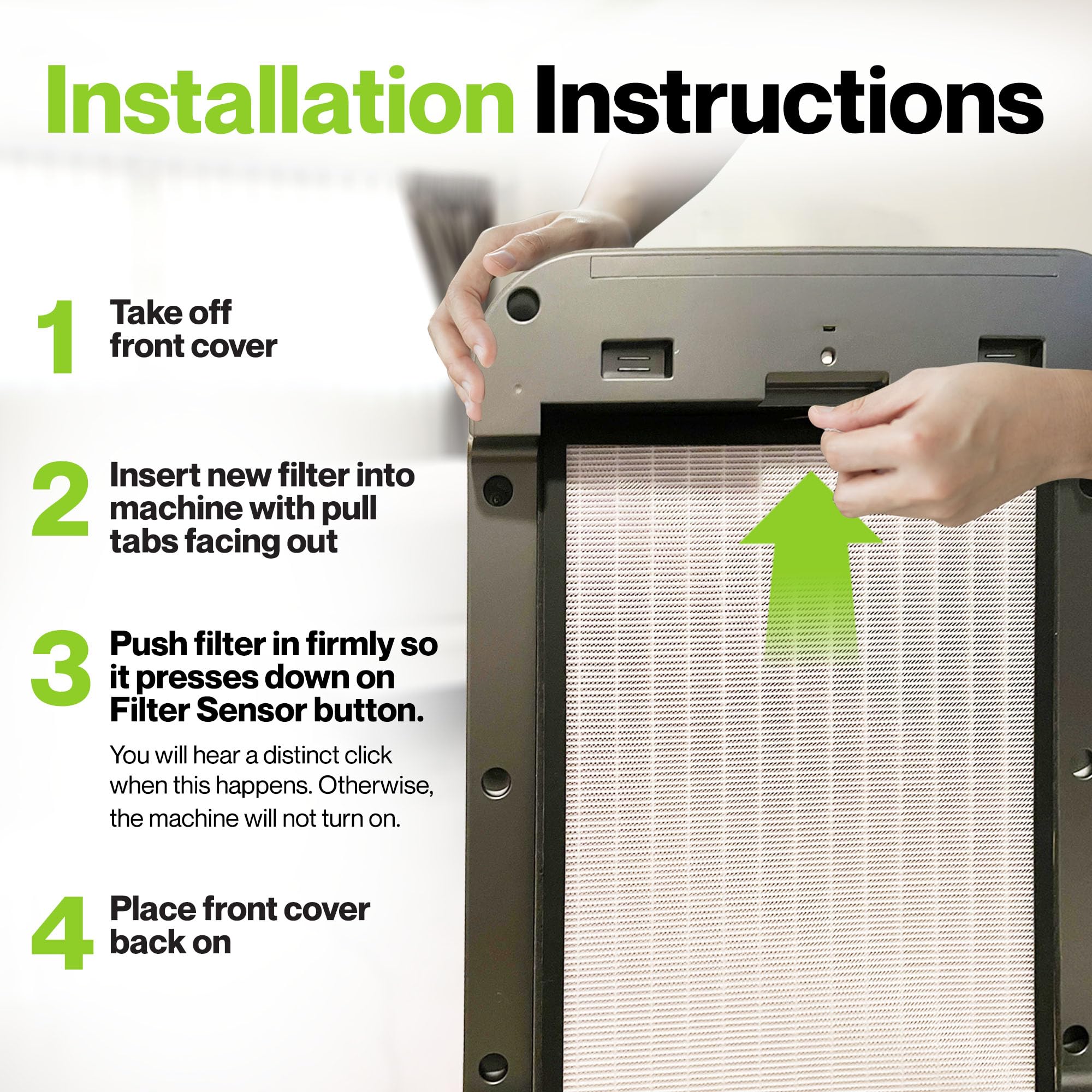 Installation Instructions

1 Take off front cover

2 Insert new filter into machine with pull tabs facing out

3 Push filter in firmly so it presses down on Filter Sensor button.

You will hear a distinct click when this happens. Otherwise, the machine will not turn on.

4 Place front cover back on