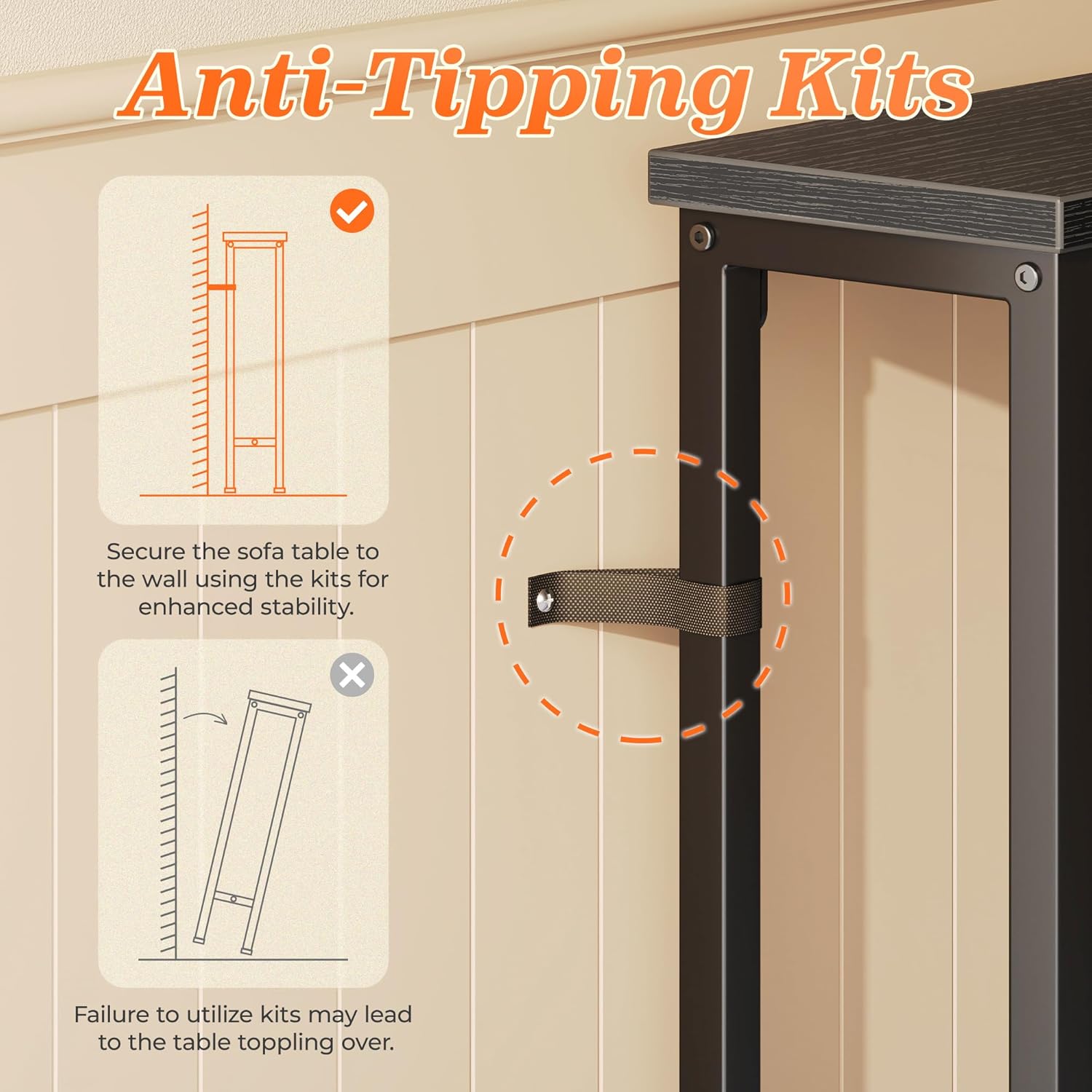 Anti-Tipping Kits

Secure the sofa table to the wall using the kits for enhanced stability.

Failure to utilize kits may lead to the table toppling over.