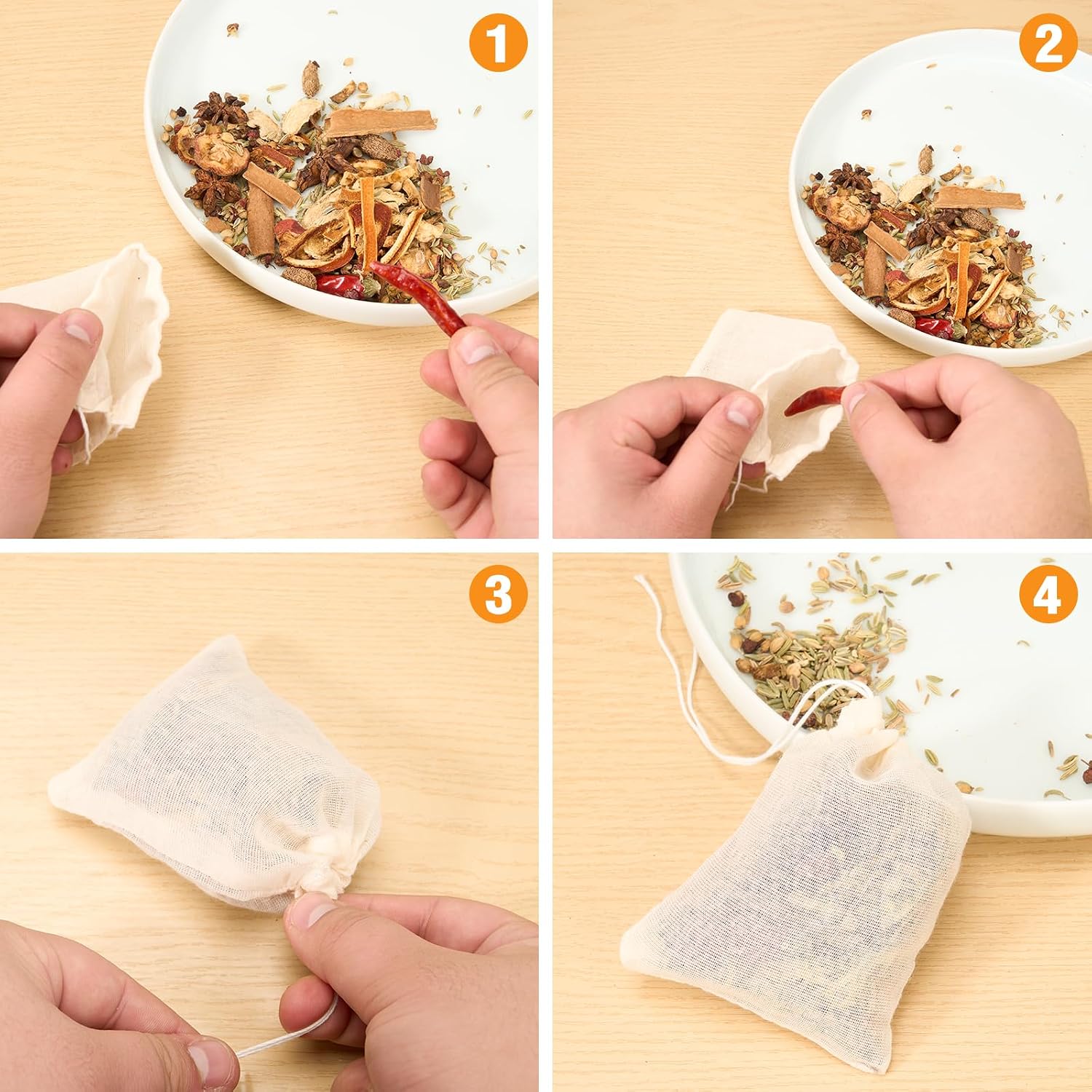 1

2

3

4