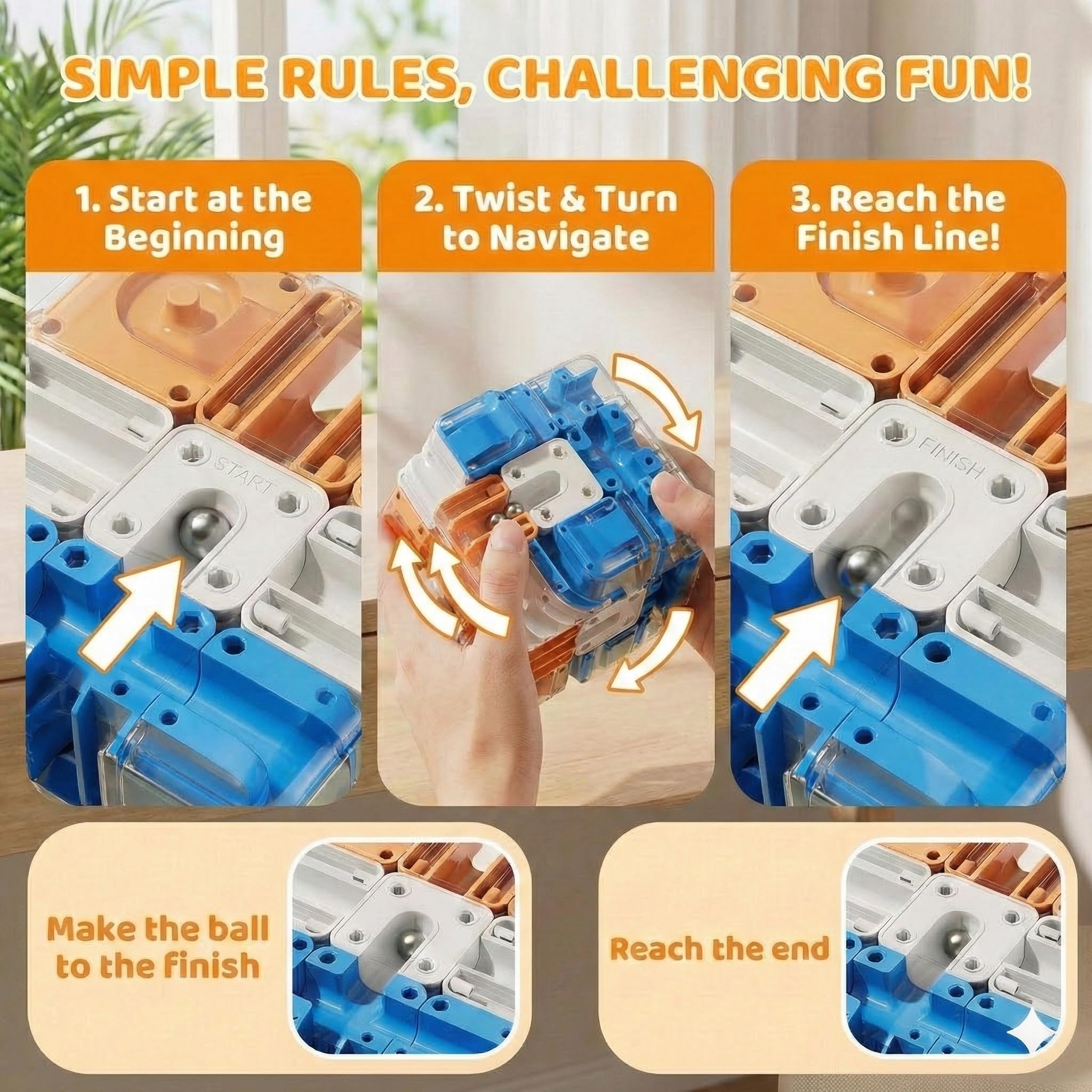 SIMPLE RULES, CHALLENGING FUN!

1. Start at the Beginning

START

2. Twist & Turn to Navigate

3. Reach the Finish Line!

FINISH

Make the ball to the finish

Reach the end