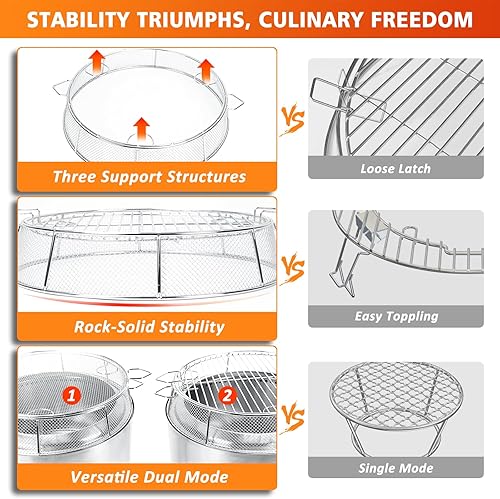 STABILITY TRIUMPHS, CULINARY FREEDOM

Three Support Structures

VS

Loose Latch

Rock-Solid Stability

VS

Easy Toppling

1

2

Versatile Dual Mode

VS

Single Mode