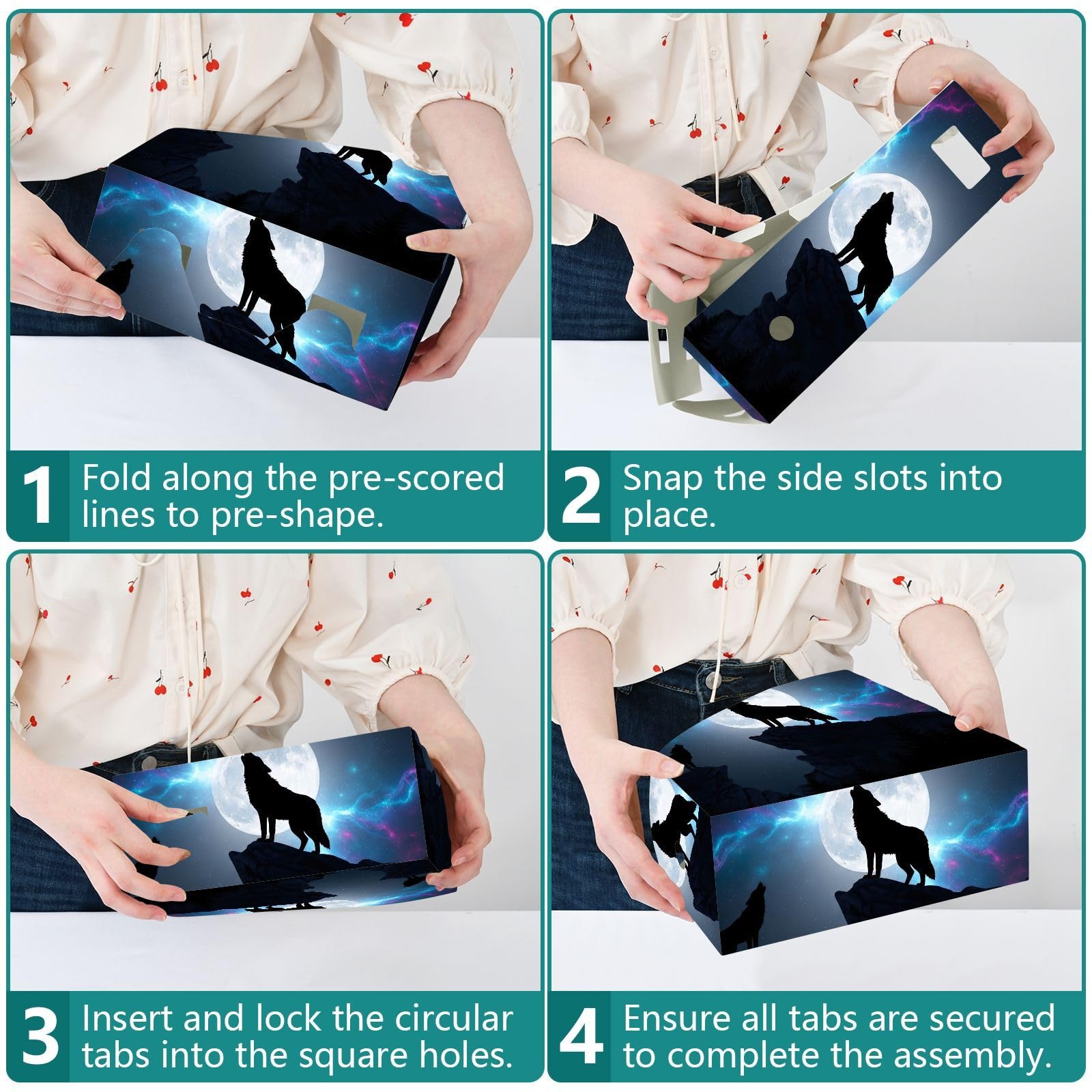 1 Fold along the pre-scored lines to pre-shape.

2 Snap the side slots into place.

3 Insert and lock the circular tabs into the square holes.

4 Ensure all tabs are secured to complete the assembly.