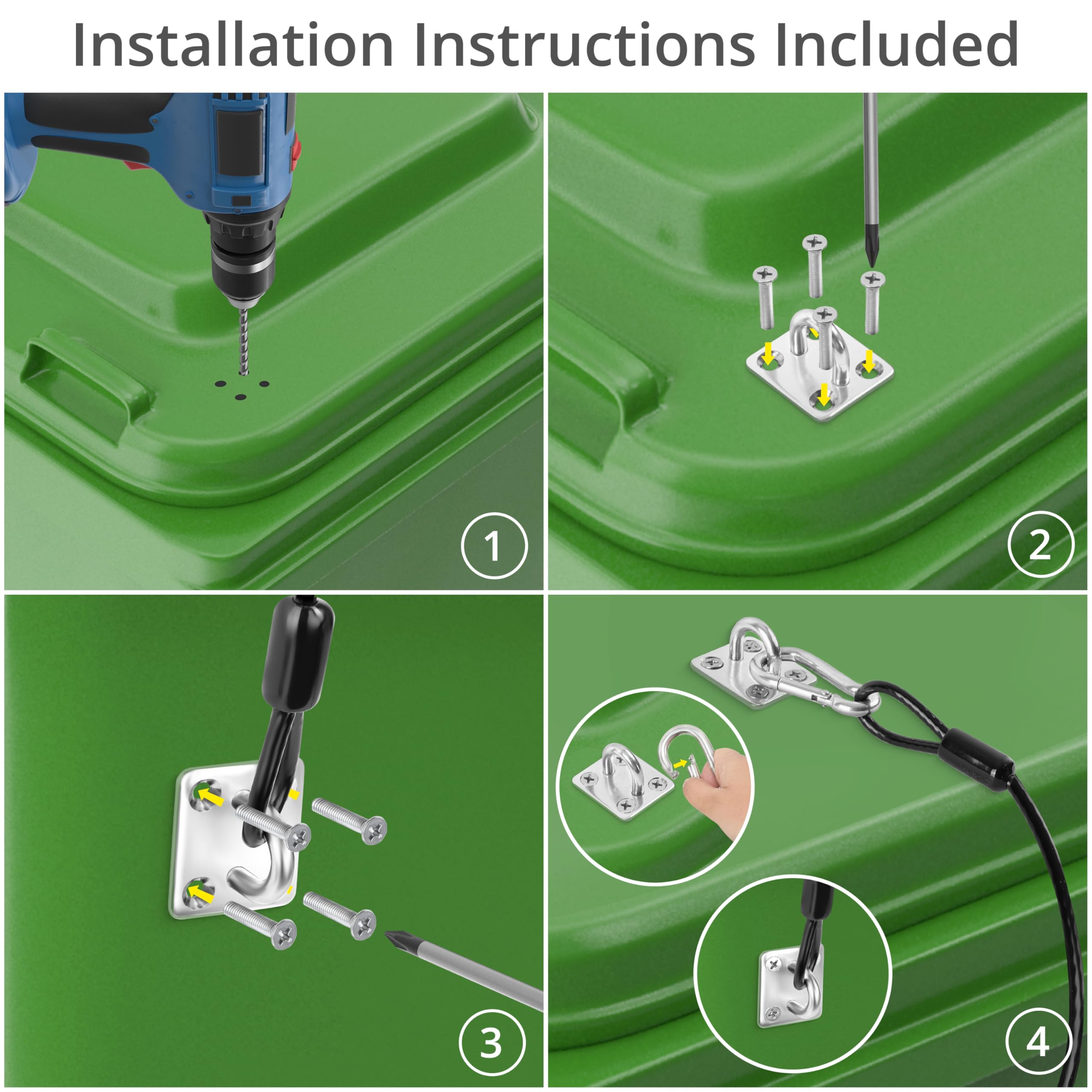 Installation Instructions Included

1

2

3

4