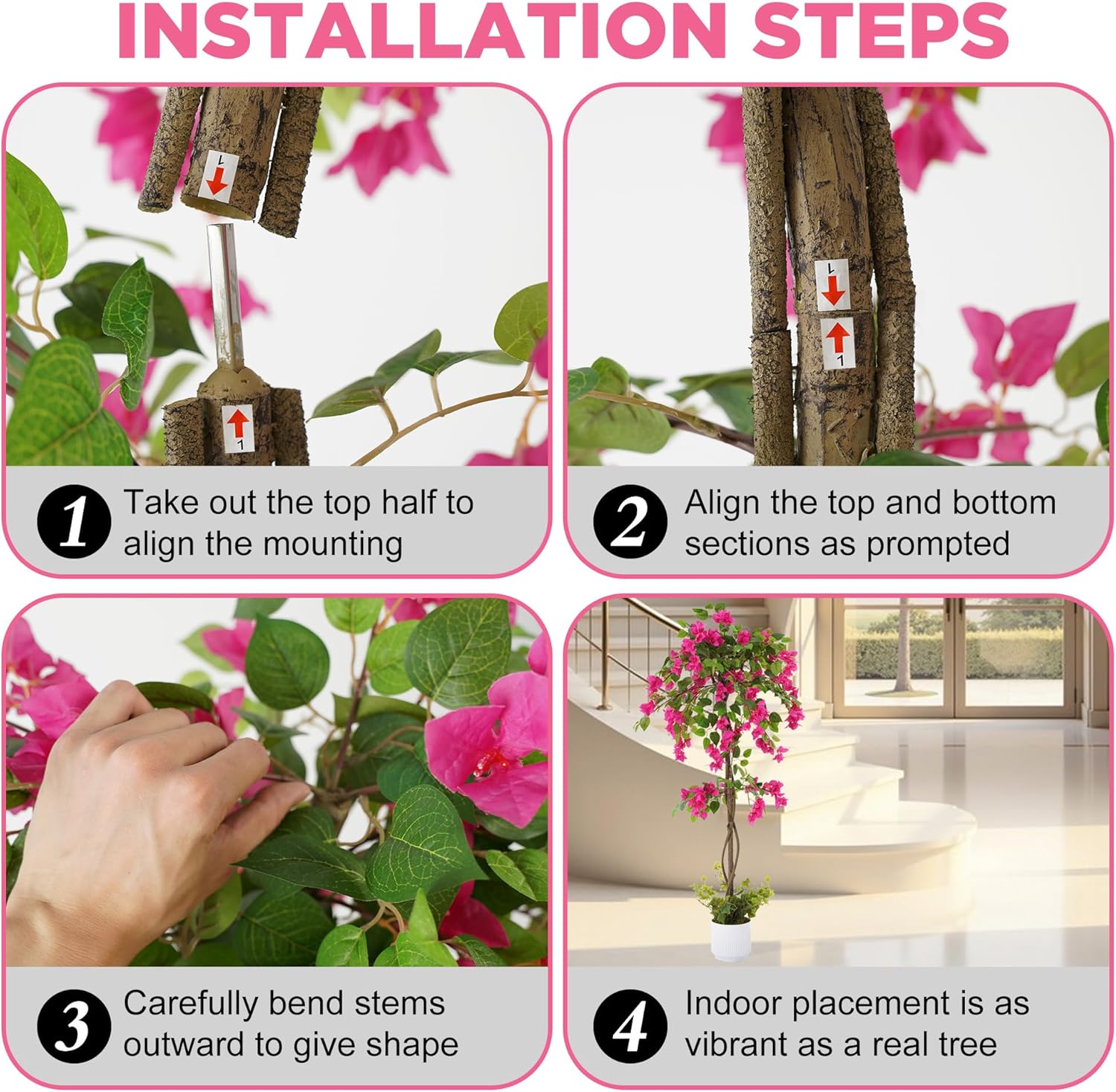 INSTALLATION STEPS

1

1

1 Take out the top half to align the mounting

1

1

2 Align the top and bottom sections as prompted

3 Carefully bend stems outward to give shape

4 Indoor placement is as vibrant as a real tree