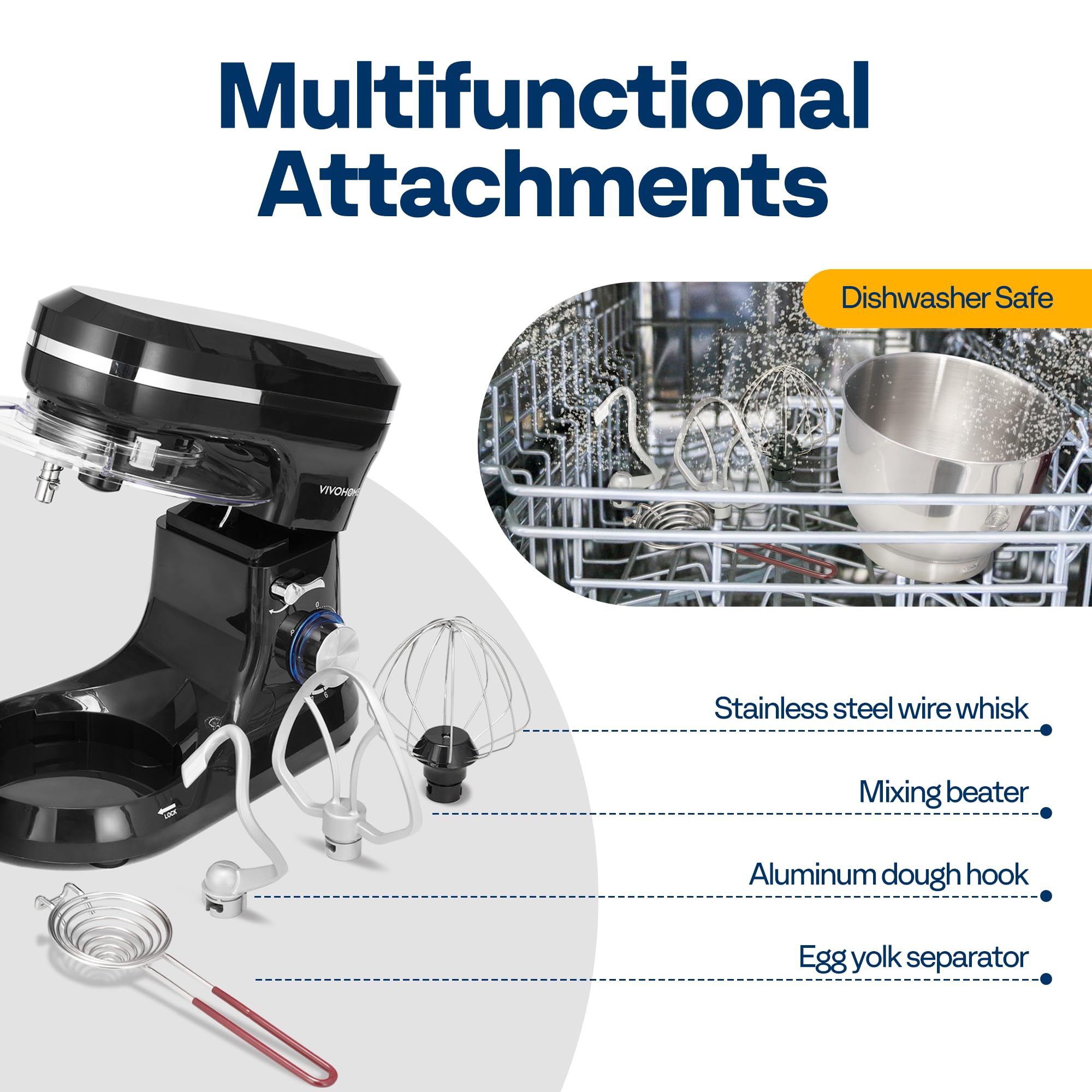 Multifunctional Attachments

Dishwasher Safe

VIVOHOME

LOCK

Stainless steel wire whisk

Mixing beater

Aluminum dough hook

Egg yolk separator