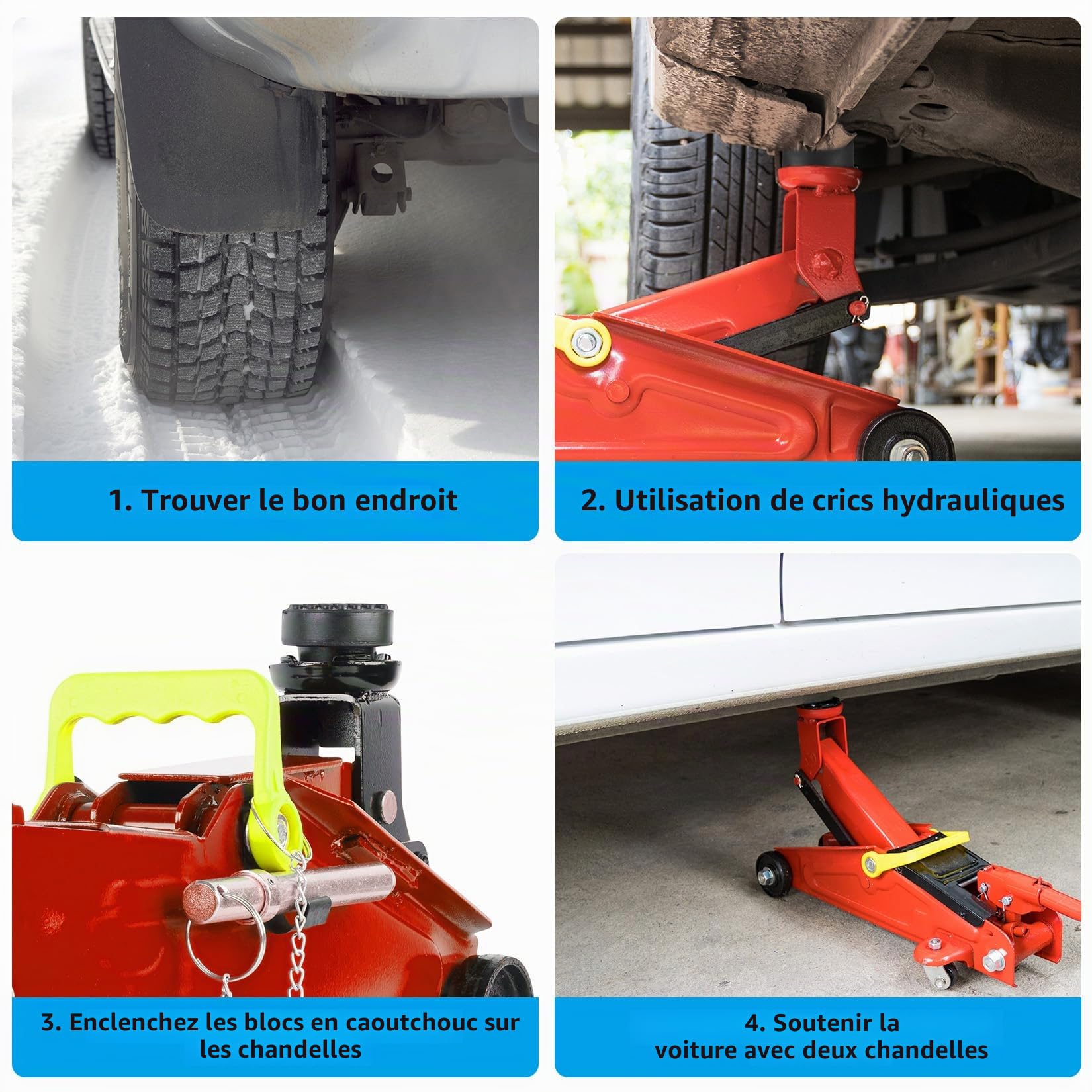 1. Trouver le bon endroit

2. Utilisation de crics hydrauliques

3. Enclenchez les blocs en caoutchouc sur les chandelles

4. Soutenir la voiture avec deux chandelles