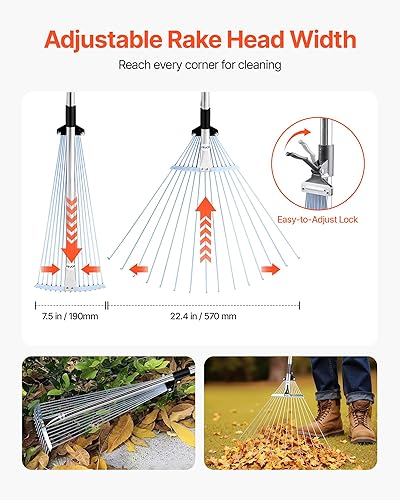 Adjustable Rake Head Width

Reach every corner for cleaning

Easy-to-Adjust Lock

7.5 in / 190mm

22.4 in / 570 mm