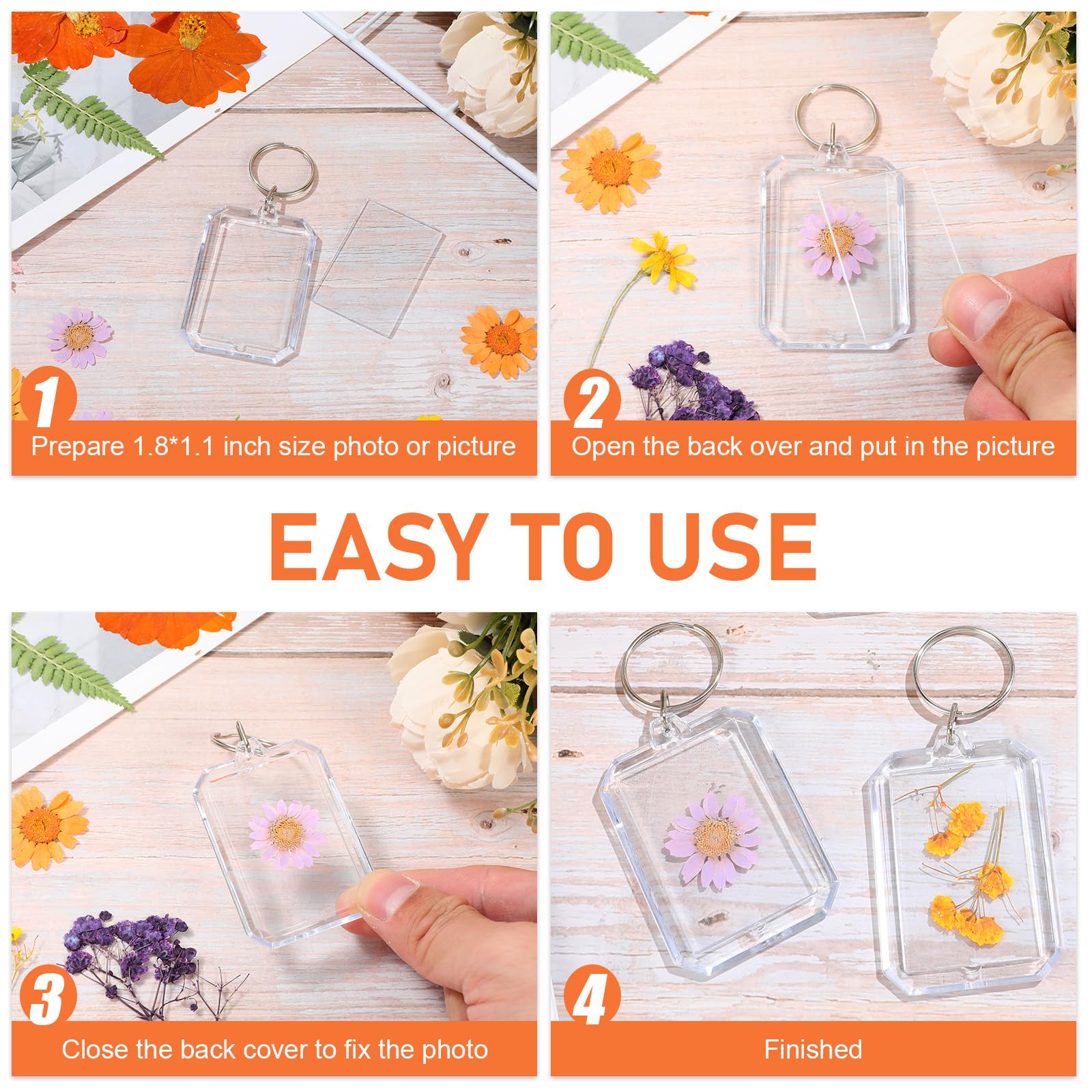 1
Prepare 1.8*1.1 inch size photo or picture

2
Open the back over and put in the picture

EASY TO USE

3
Close the back cover to fix the photo

4
Finished