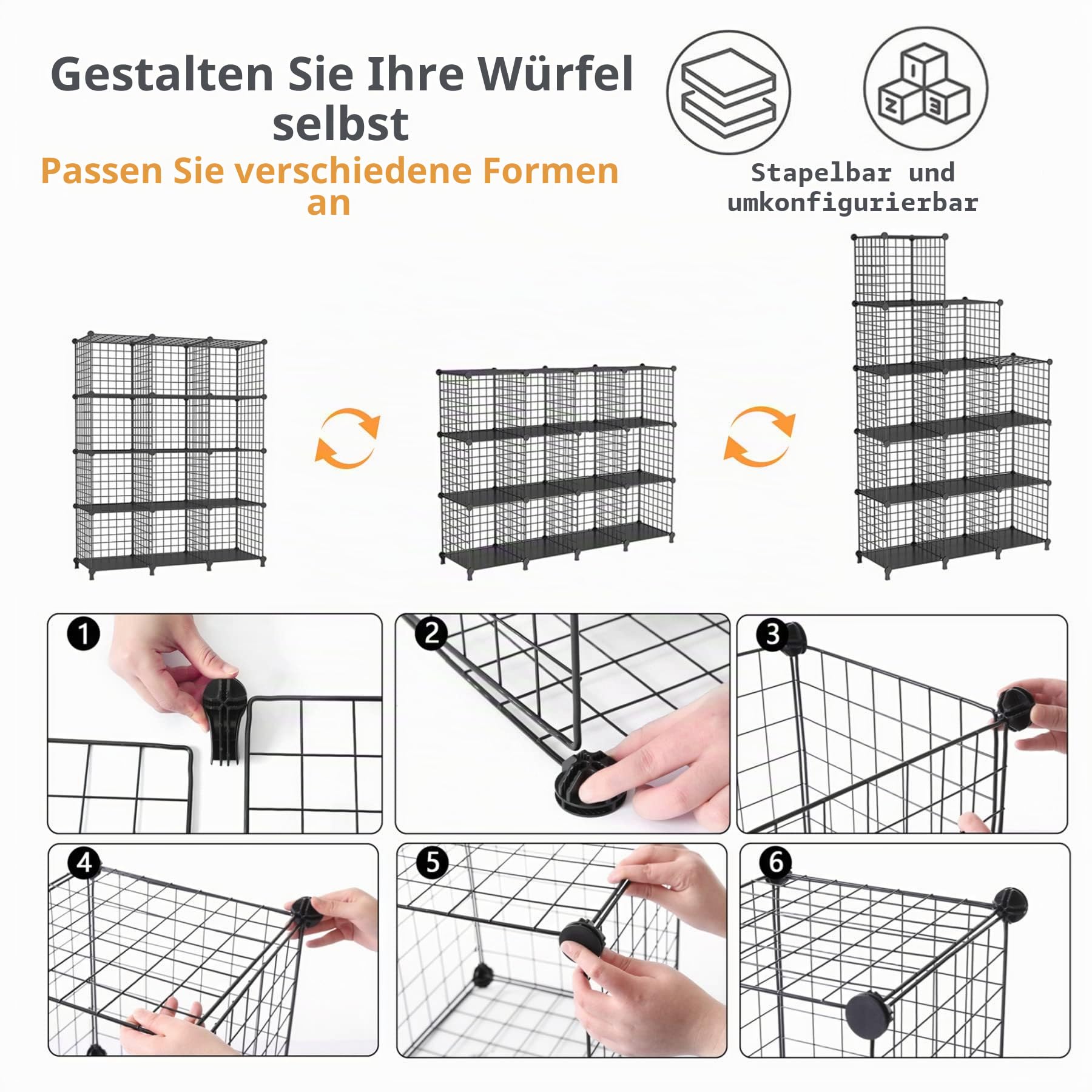 Gestalten Sie Ihre Würfel selbst

Passen Sie verschiedene Formen an

1 2 3

Stapelbar und umkonfigurierbar

1

2

3

4

5

6