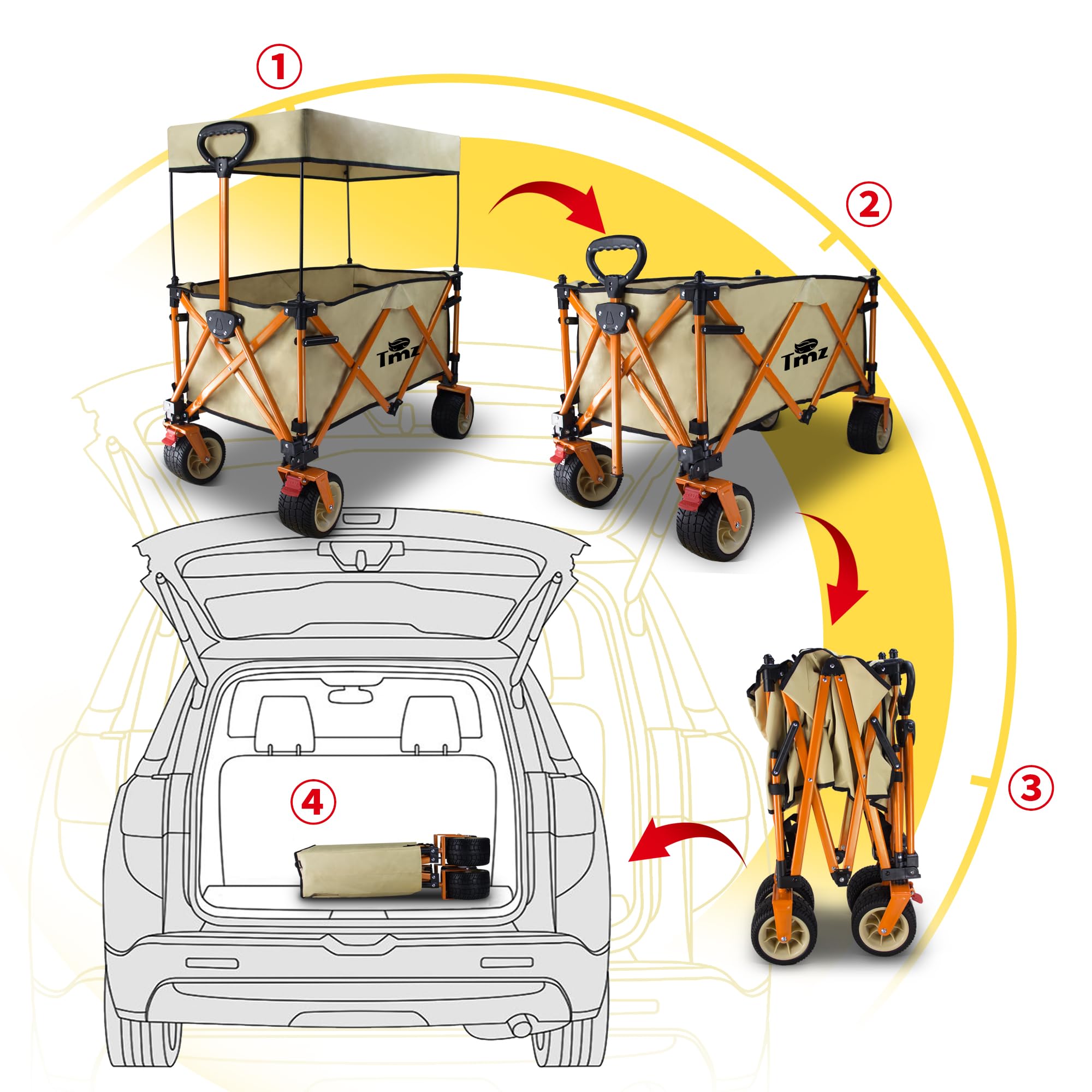 ①

Tmz

②

Tmz

③

④