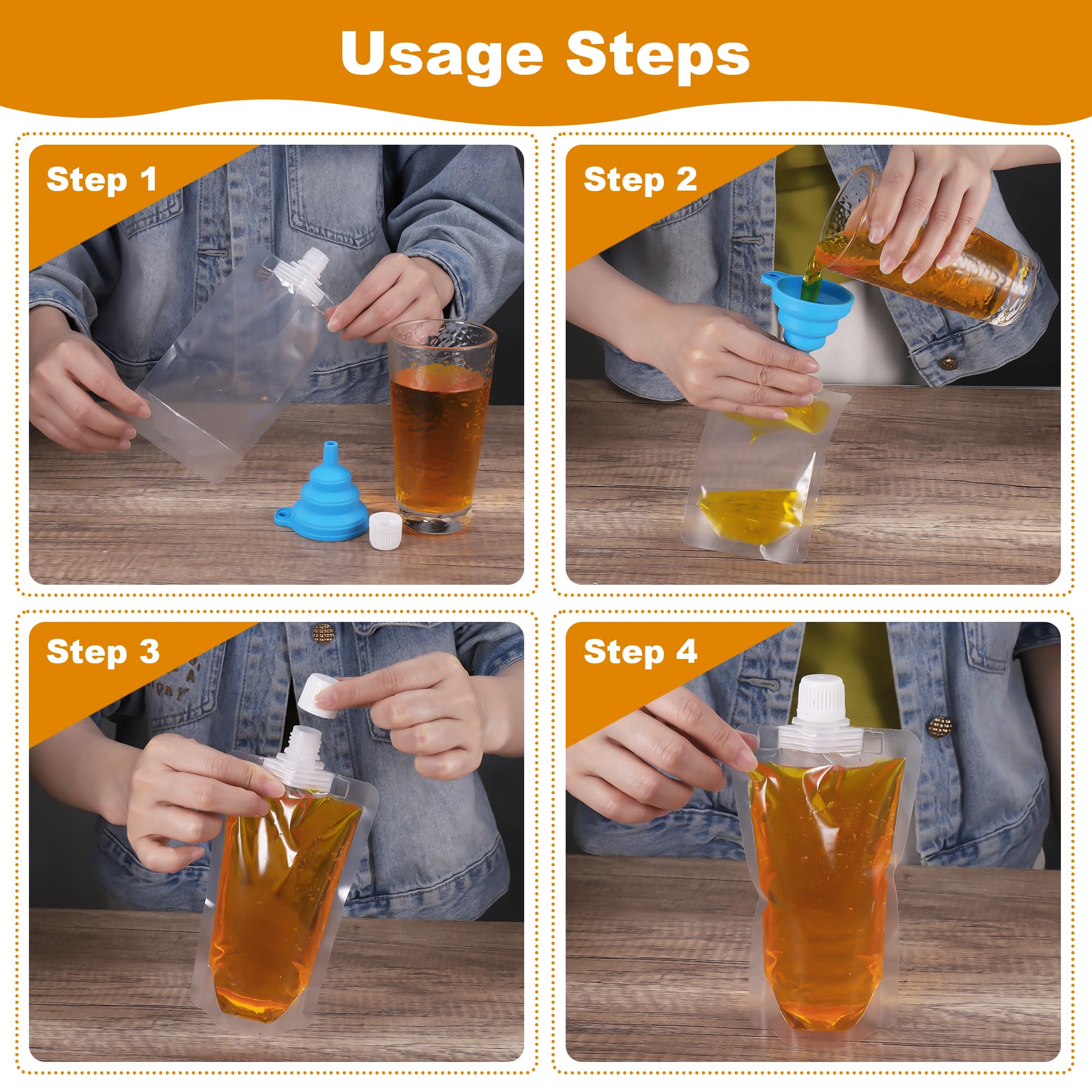 Usage Steps

Step 1

Step 2

Step 3

Step 4