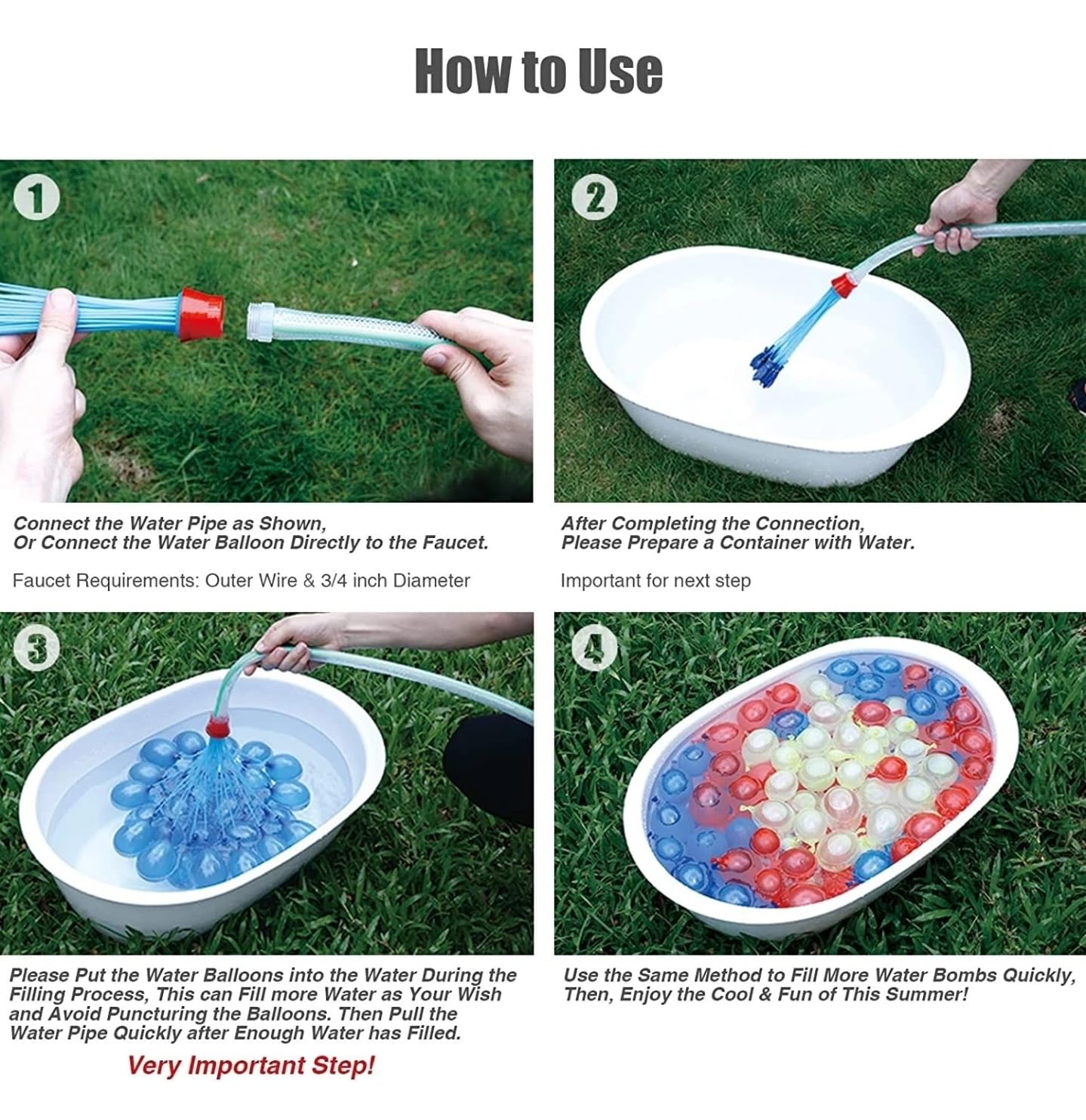 How to Use

1

Connect the Water Pipe as Shown, Or Connect the Water Balloon Directly to the Faucet.

Faucet Requirements: Outer Wire & 3/4 inch Diameter

2

After Completing the Connection, Please Prepare a Container with Water.

Important for next step

3

Please Put the Water Balloons into the Water During the Filling Process, This can Fill more Water as Your Wish and Avoid Puncturing the Balloons. Then Pull the Water Pipe Quickly after Enough Water has Filled.

Very Important Step!

4

Use the Same Method to Fill More Water Bombs Quickly, Then, Enjoy the Cool & Fun of This Summer!