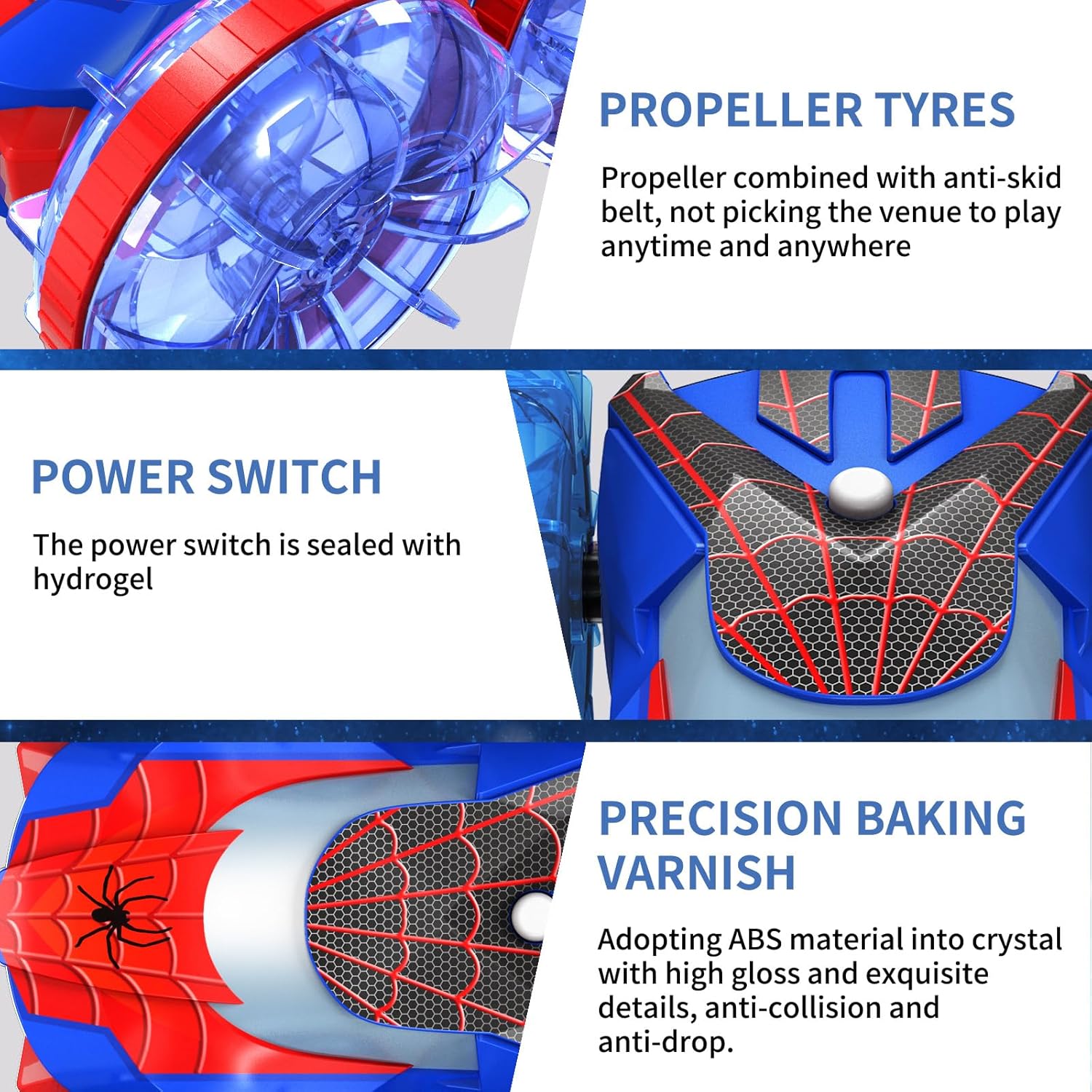 PROPELLER TYRES

Propeller combined with anti-skid belt, not picking the venue to play anytime and anywhere

POWER SWITCH

The power switch is sealed with hydrogel

PRECISION BAKING VARNISH

Adopting ABS material into crystal with high gloss and exquisite details, anti-collision and anti-drop.