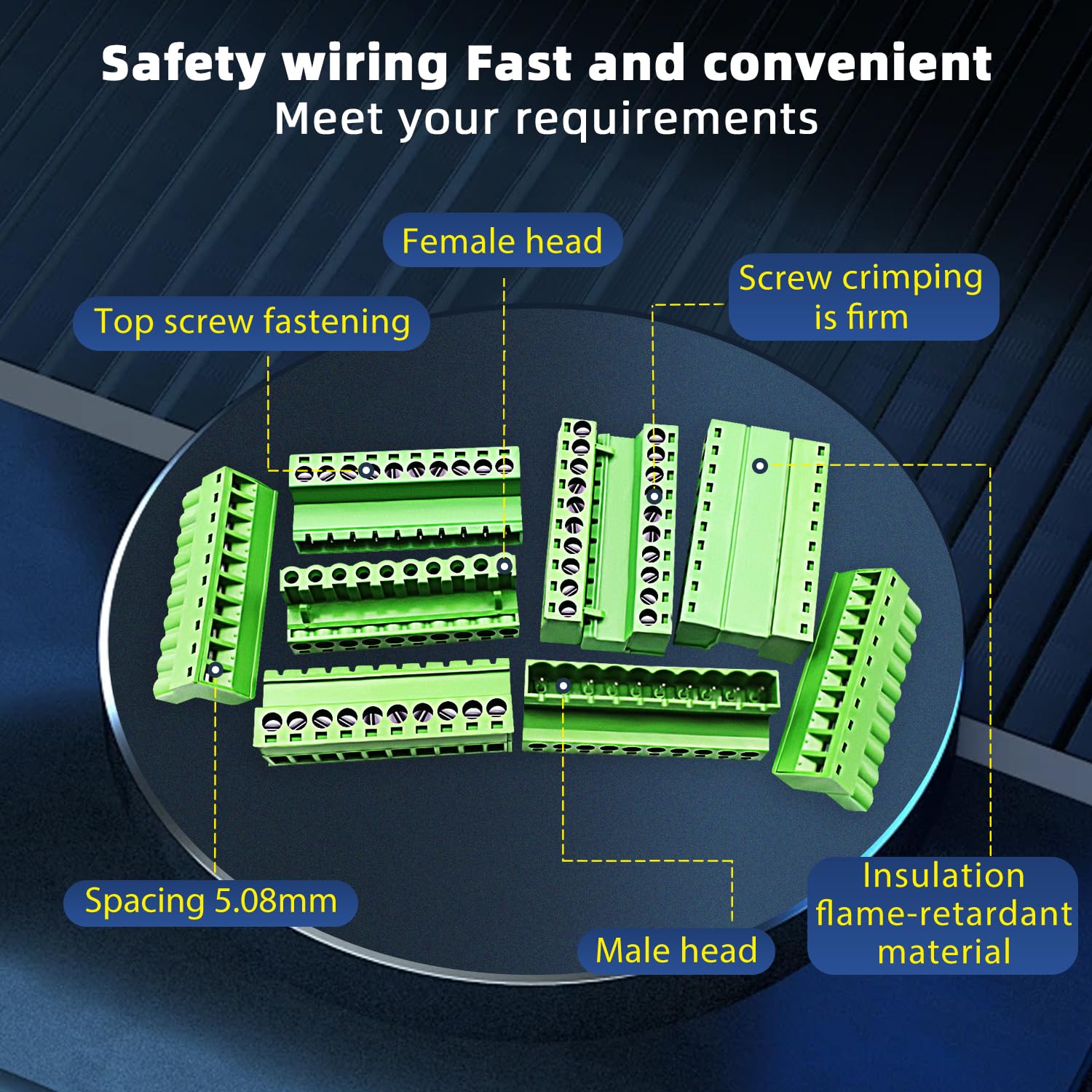 Safety wiring Fast and convenient
Meet your requirements

Female head

Top screw fastening

Screw crimping is firm

Spacing 5.08mm

Male head

Insulation flame-retardant material