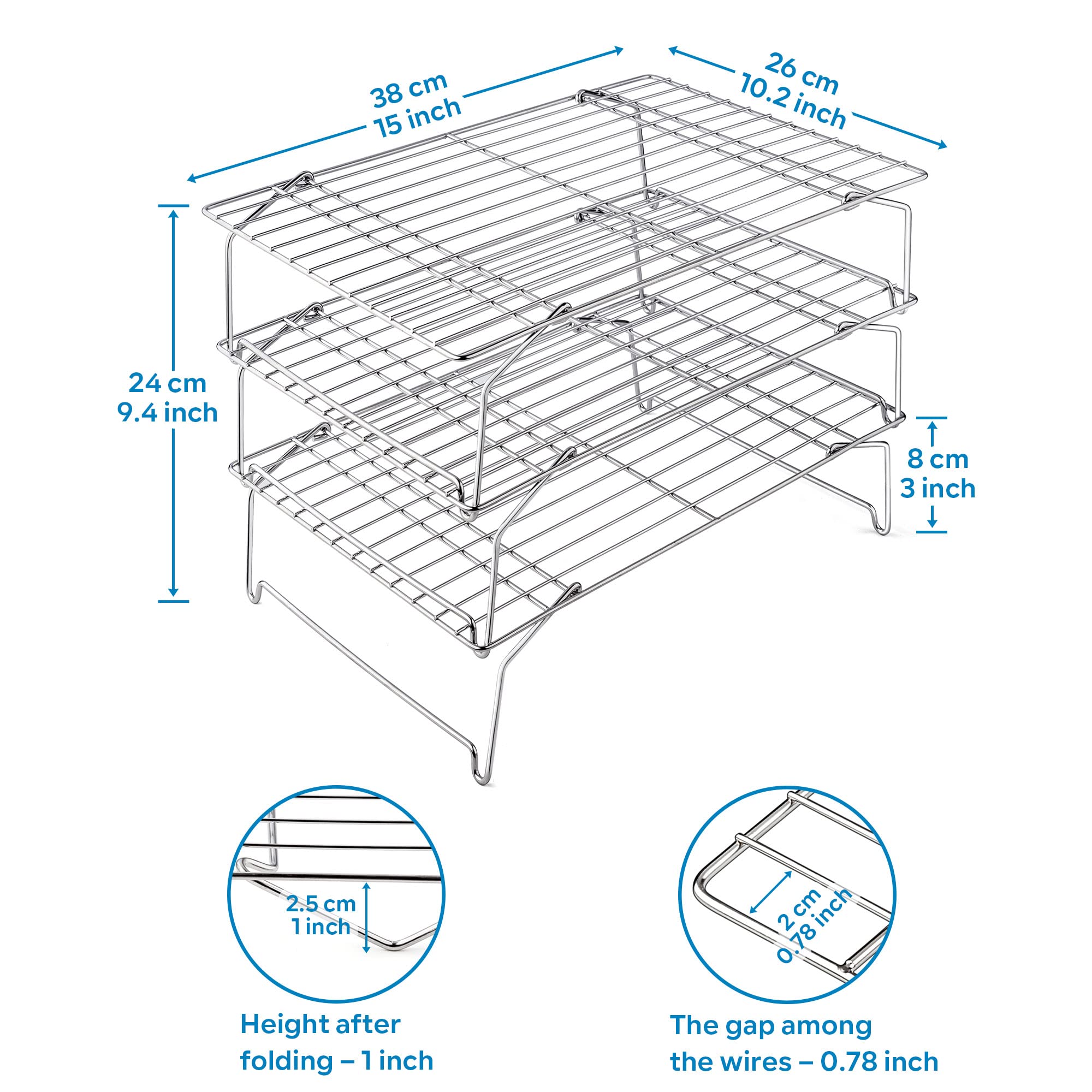 38 cm
15 inch

26 cm
10.2 inch

24 cm
9.4 inch

8 cm
3 inch

2.5 cm
1 inch

2 cm
0.78 inch

Height after folding – 1 inch

The gap among the wires – 0.78 inch