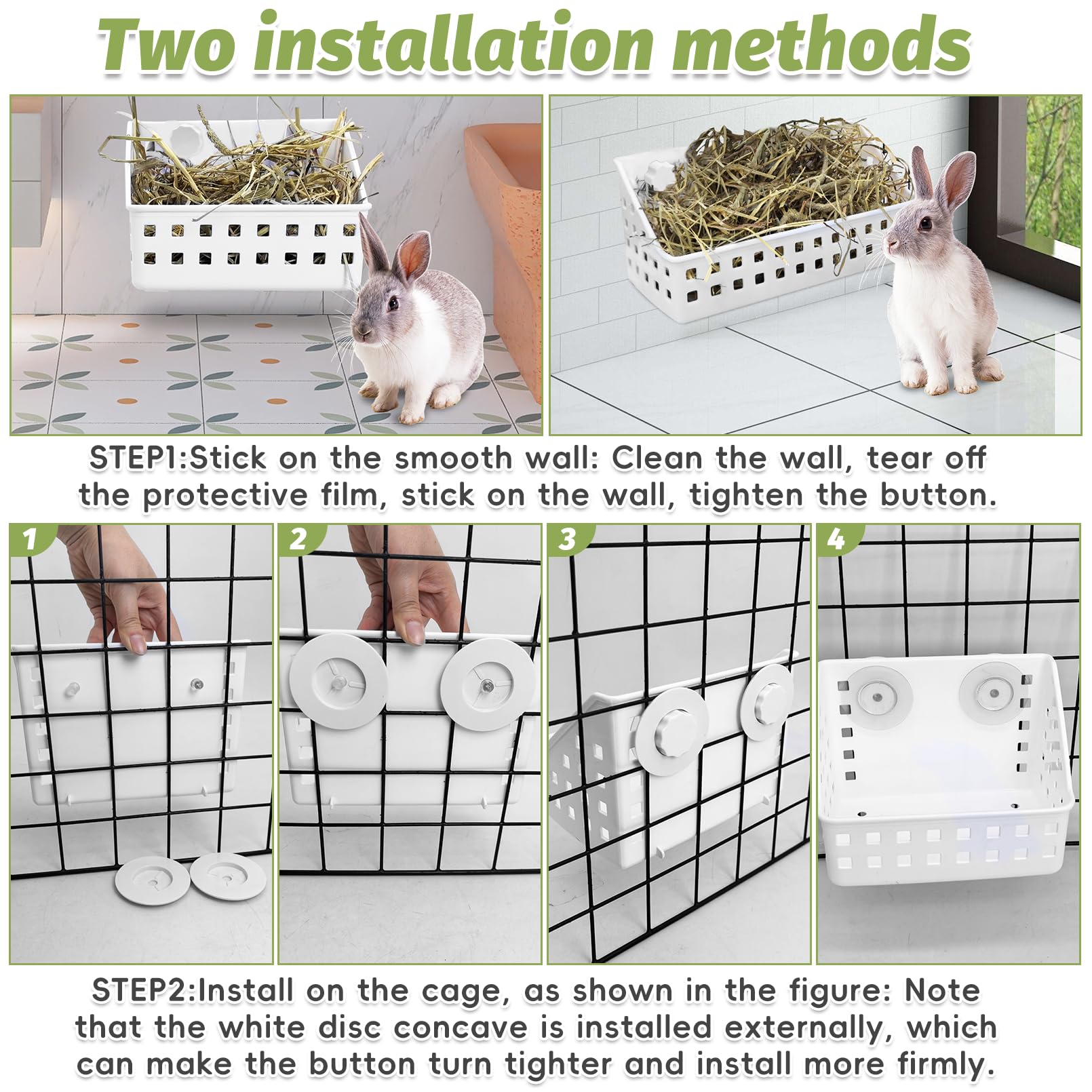 Two installation methods

STEP1:Stick on the smooth wall: Clean the wall, tear off the protective film, stick on the wall, tighten the button.

1

2

3

4

STEP2:Install on the cage, as shown in the figure: Note that the white disc concave is installed externally, which can make the button turn tighter and install more firmly.