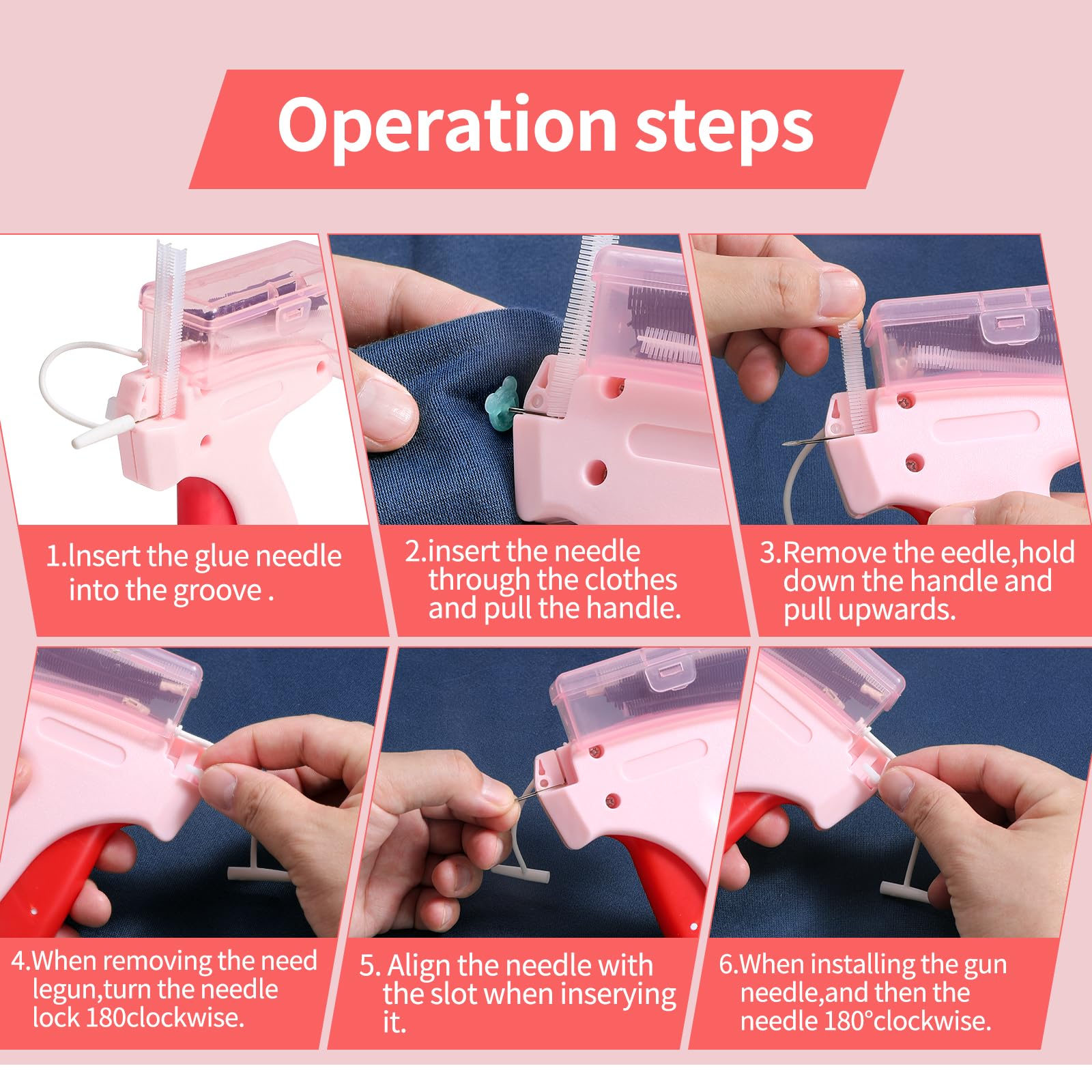 Operation steps

1.Insert the glue needle into the groove .

2.insert the needle through the clothes and pull the handle.

3.Remove the eedle,hold down the handle and pull upwards.

4.When removing the need legun,turn the needle lock 180clockwise.

5. Align the needle with the slot when inserying it.

6.When installing the gun needle,and then the needle 180°clockwise.