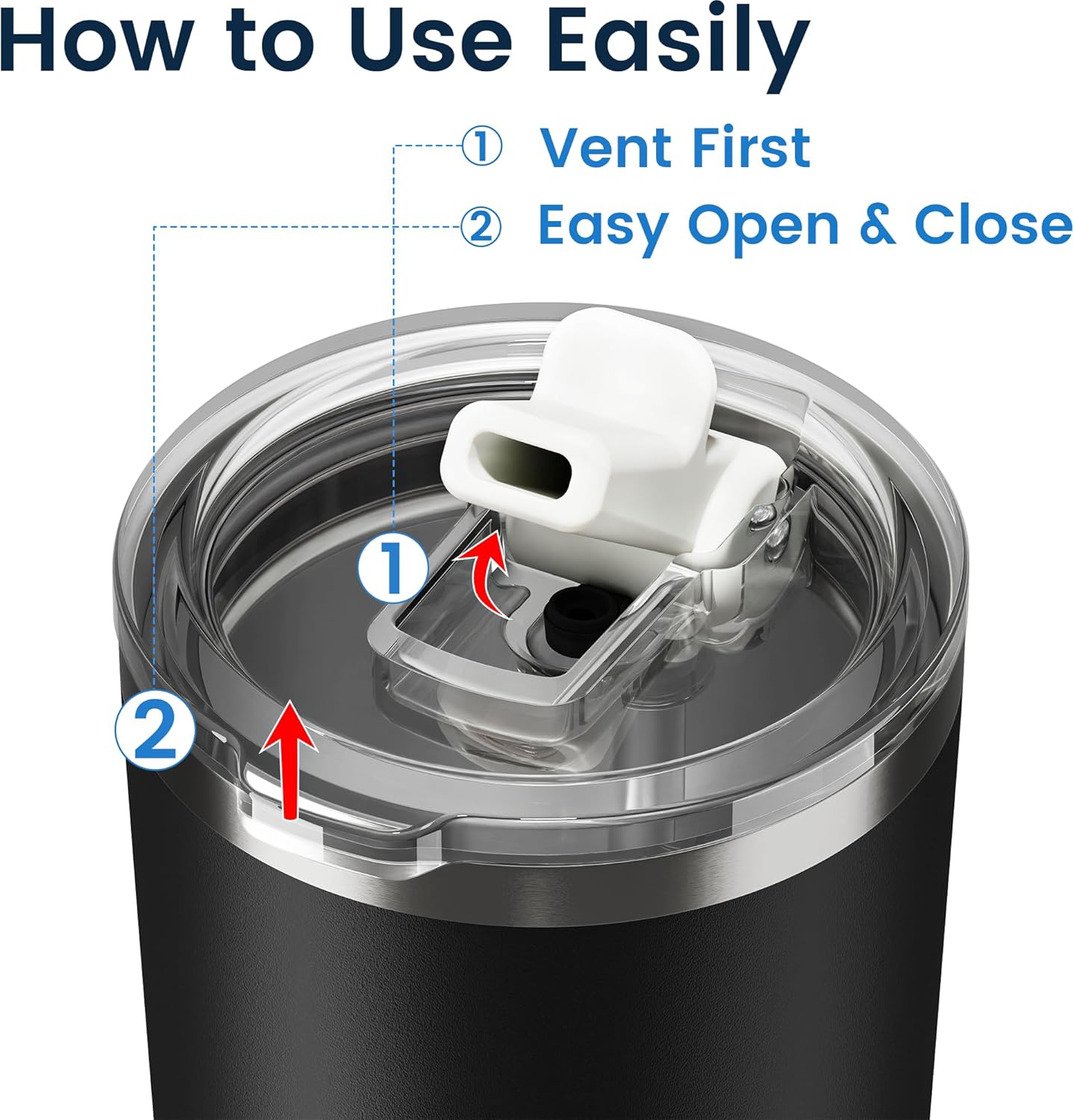 How to Use Easily

① Vent First

② Easy Open & Close

1

2