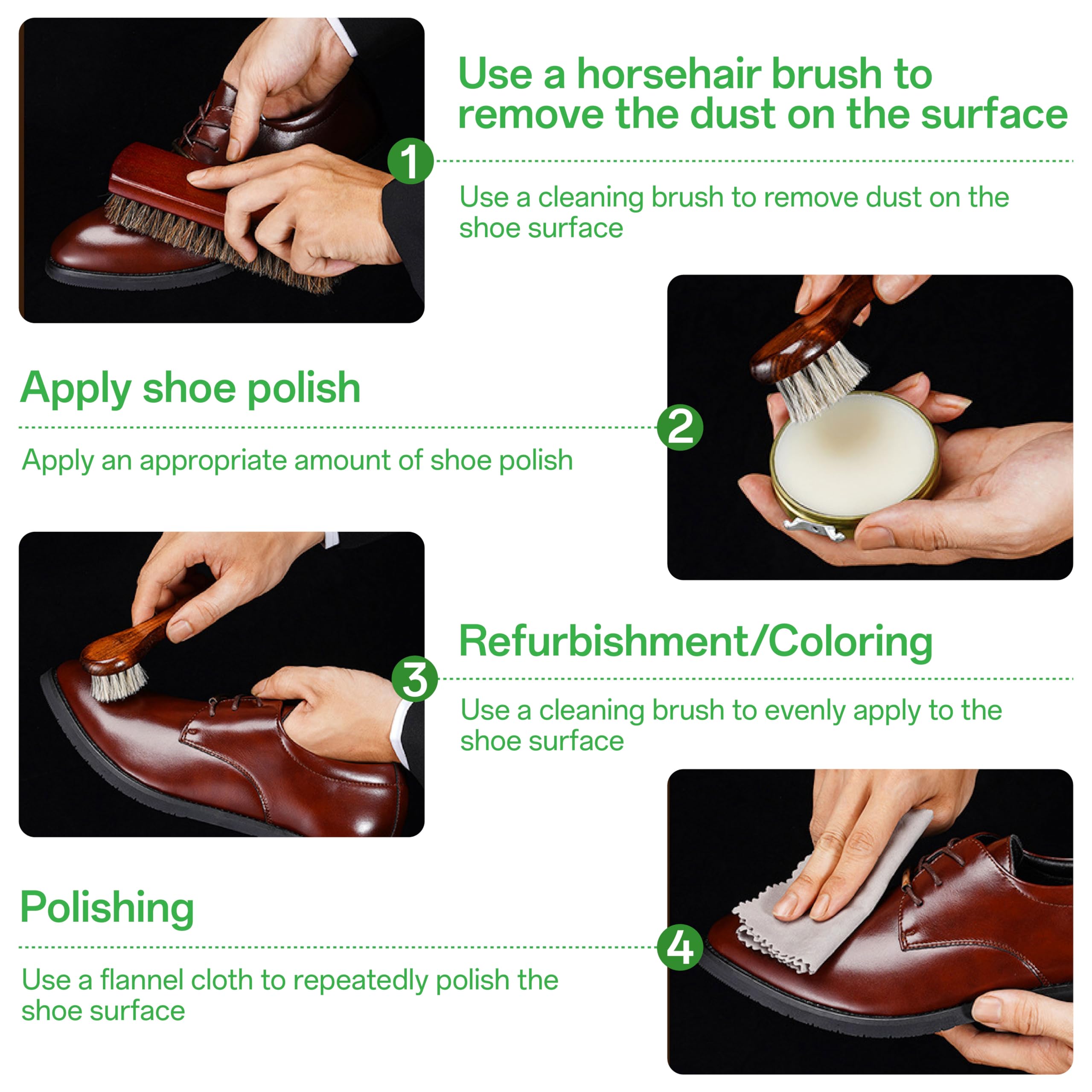 Use a horsehair brush to remove the dust on the surface

1

Use a cleaning brush to remove dust on the shoe surface

Apply shoe polish

2

Apply an appropriate amount of shoe polish

Refurbishment/Coloring

3

Use a cleaning brush to evenly apply to the shoe surface

Polishing

4

Use a flannel cloth to repeatedly polish the shoe surface