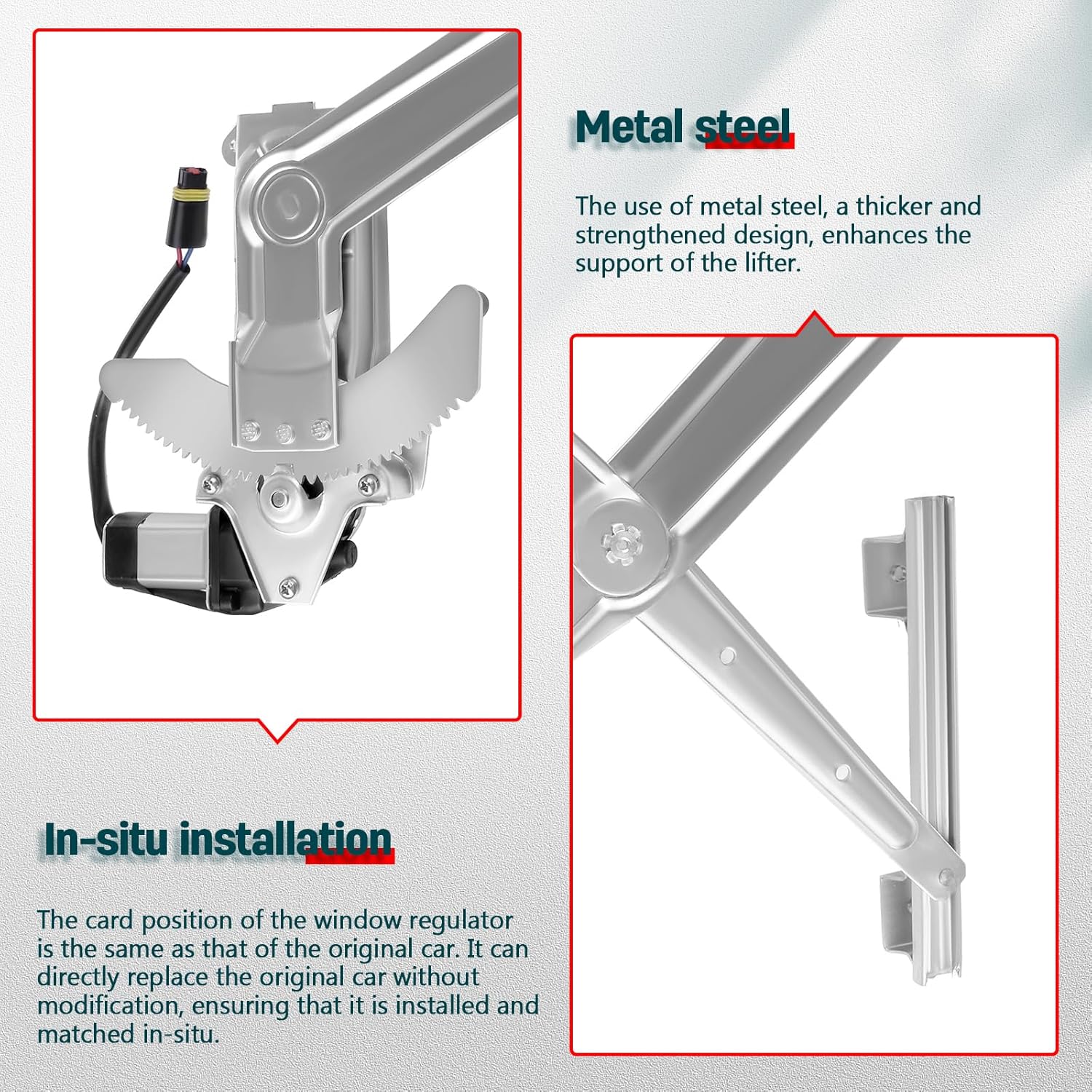 Metal steel

The use of metal steel, a thicker and strengthened design, enhances the support of the lifter.

In-situ installation

The card position of the window regulator is the same as that of the original car. It can directly replace the original car without modification, ensuring that it is installed and matched in-situ.