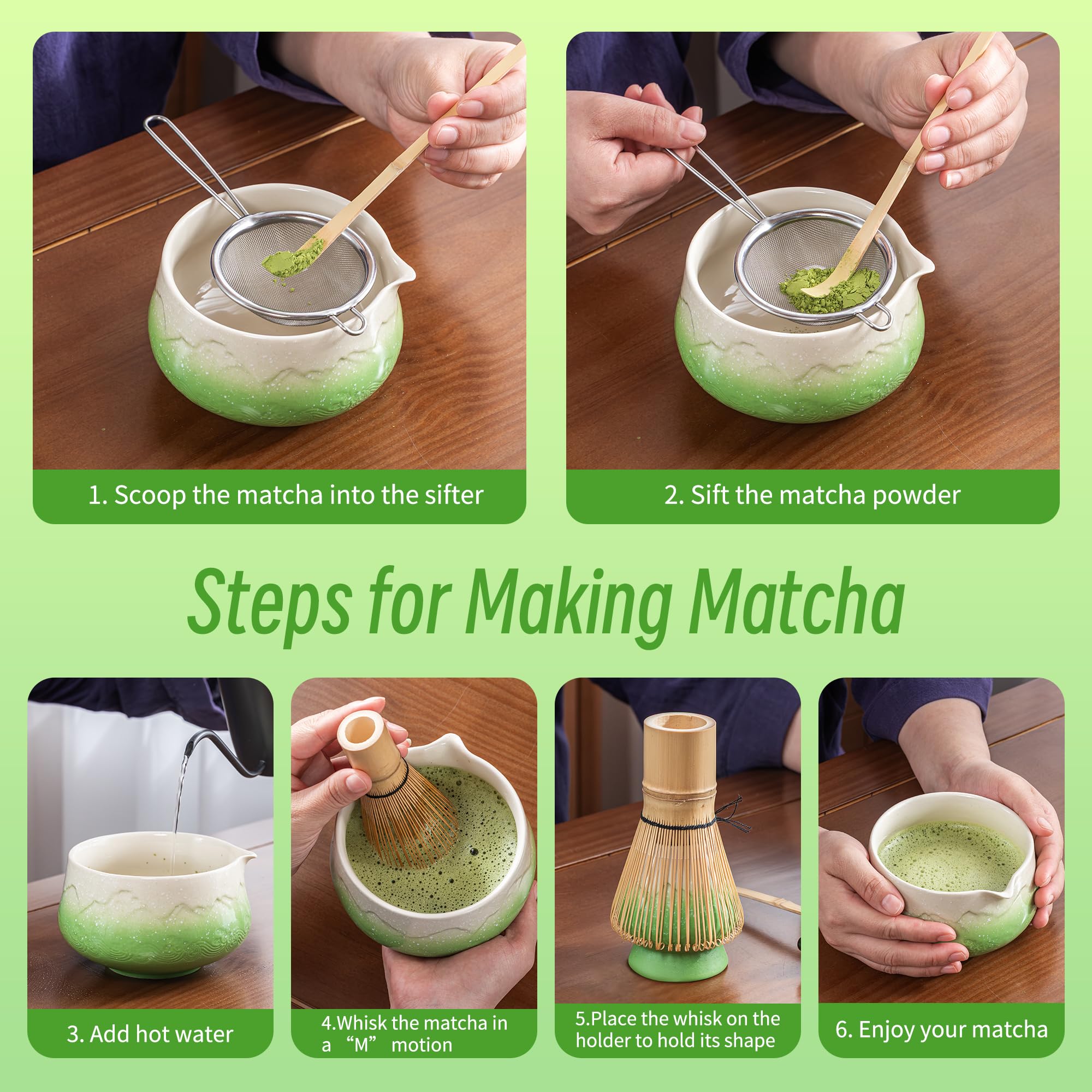 1. Scoop the matcha into the sifter

2. Sift the matcha powder

Steps for Making Matcha

3. Add hot water

4.Whisk the matcha in a “M” motion

5.Place the whisk on the holder to hold its shape

6. Enjoy your matcha