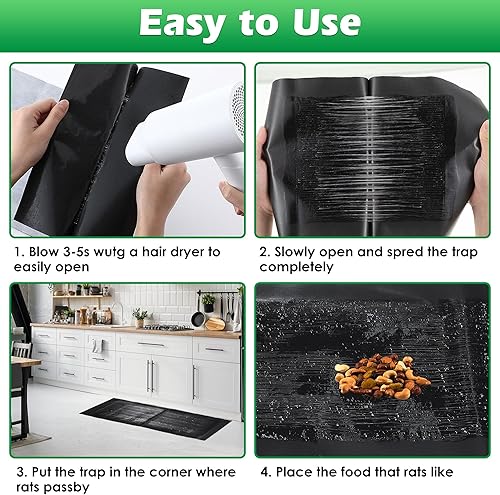 Easy to Use

1. Blow 3-5s wutg a hair dryer to easily open

2. Slowly open and spred the trap completely

3. Put the trap in the corner where rats passby

4. Place the food that rats like