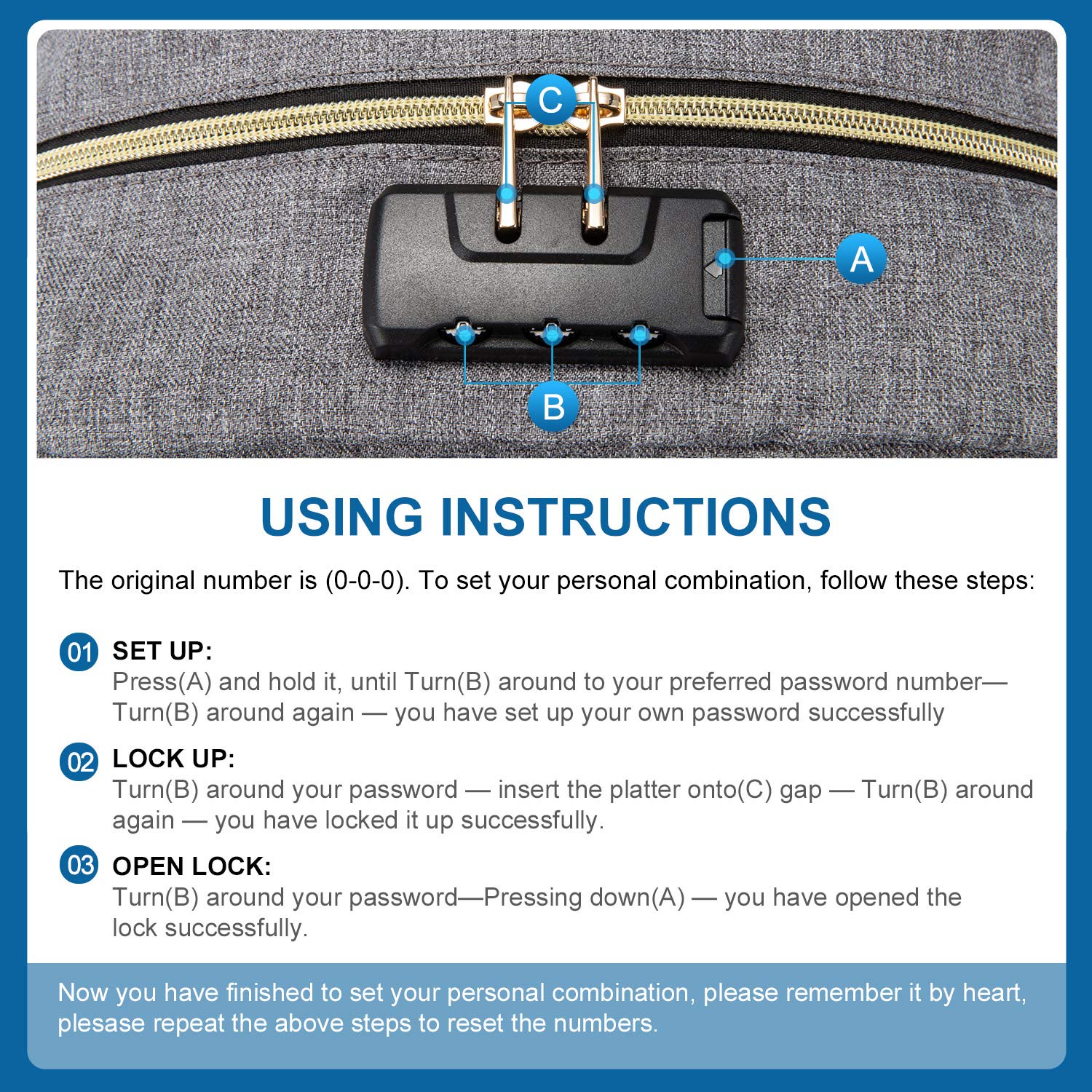 C

A

B

USING INSTRUCTIONS

The original number is (0-0-0). To set your personal combination, follow these steps:

01 SET UP:
Press(A) and hold it, until Turn(B) around to your preferred password number— Turn(B) around again — you have set up your own password successfully

02 LOCK UP:
Turn(B) around your password — insert the platter onto(C) gap — Turn(B) around again — you have locked it up successfully.

03 OPEN LOCK:
Turn(B) around your password—Pressing down(A) — you have opened the lock successfully.

Now you have finished to set your personal combination, please remember it by heart, plesase repeat the above steps to reset the numbers.