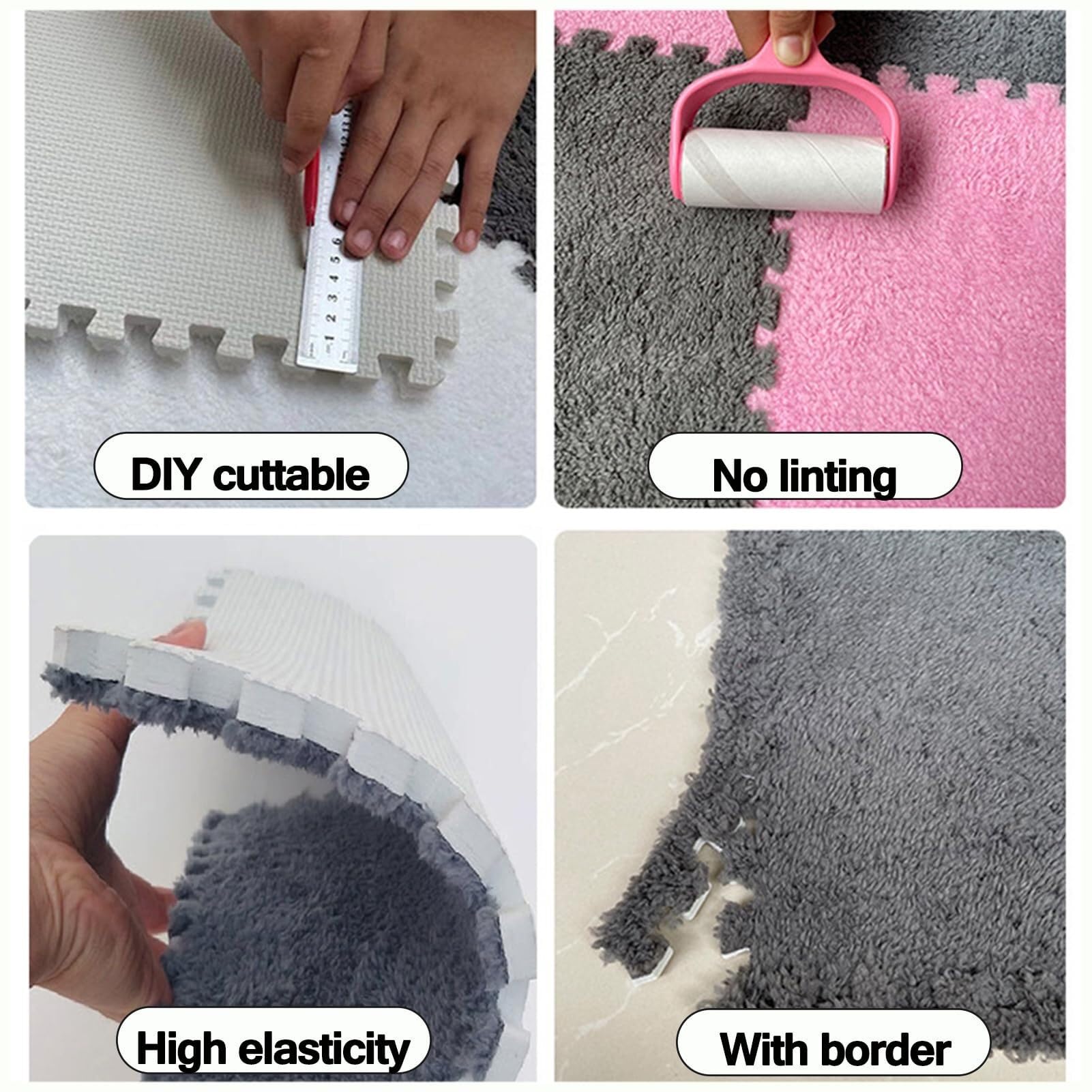 1 2 3 4 5 6

DIY cuttable

No linting

High elasticity

With border