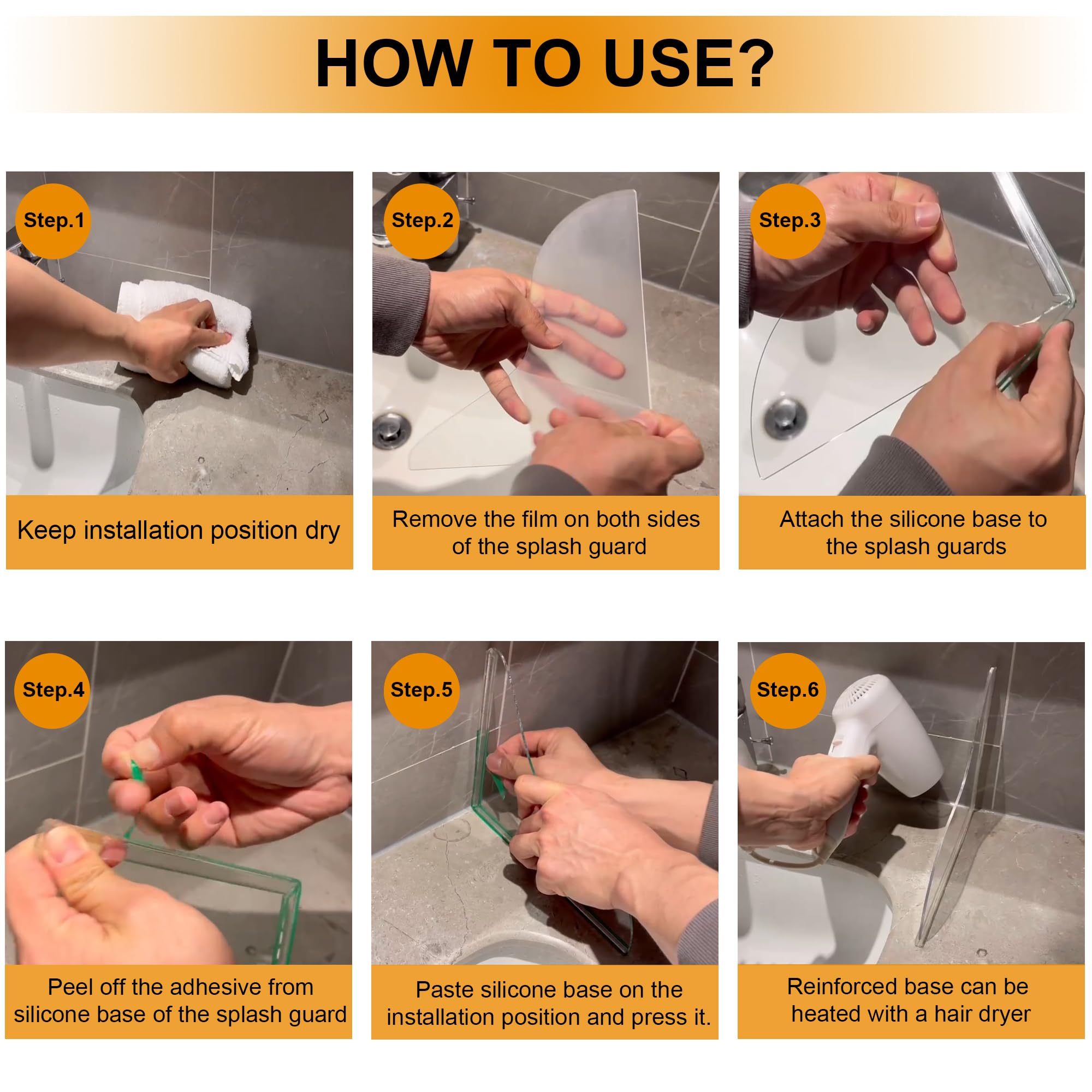 HOW TO USE?

Step.1

Keep installation position dry

Step.2

Remove the film on both sides of the splash guard

Step.3

Attach the silicone base to the splash guards

Step.4

Peel off the adhesive from silicone base of the splash guard

Step.5

Paste silicone base on the installation position and press it.

Step.6

Reinforced base can be heated with a hair dryer