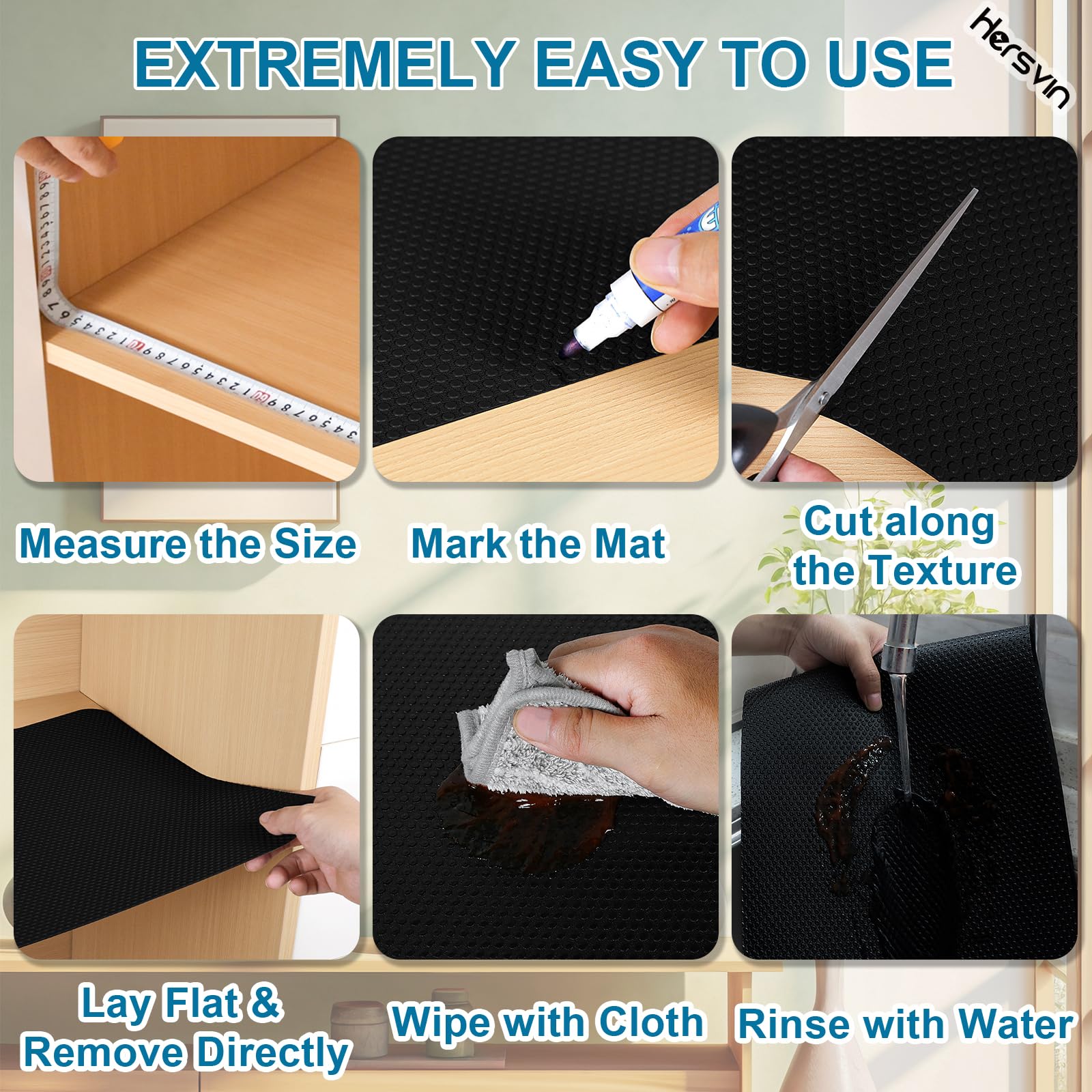 EXTREMELY EASY TO USE

Hersvin

Measure the Size

Mark the Mat

Cut along the Texture

Lay Flat & Remove Directly

Wipe with Cloth

Rinse with Water