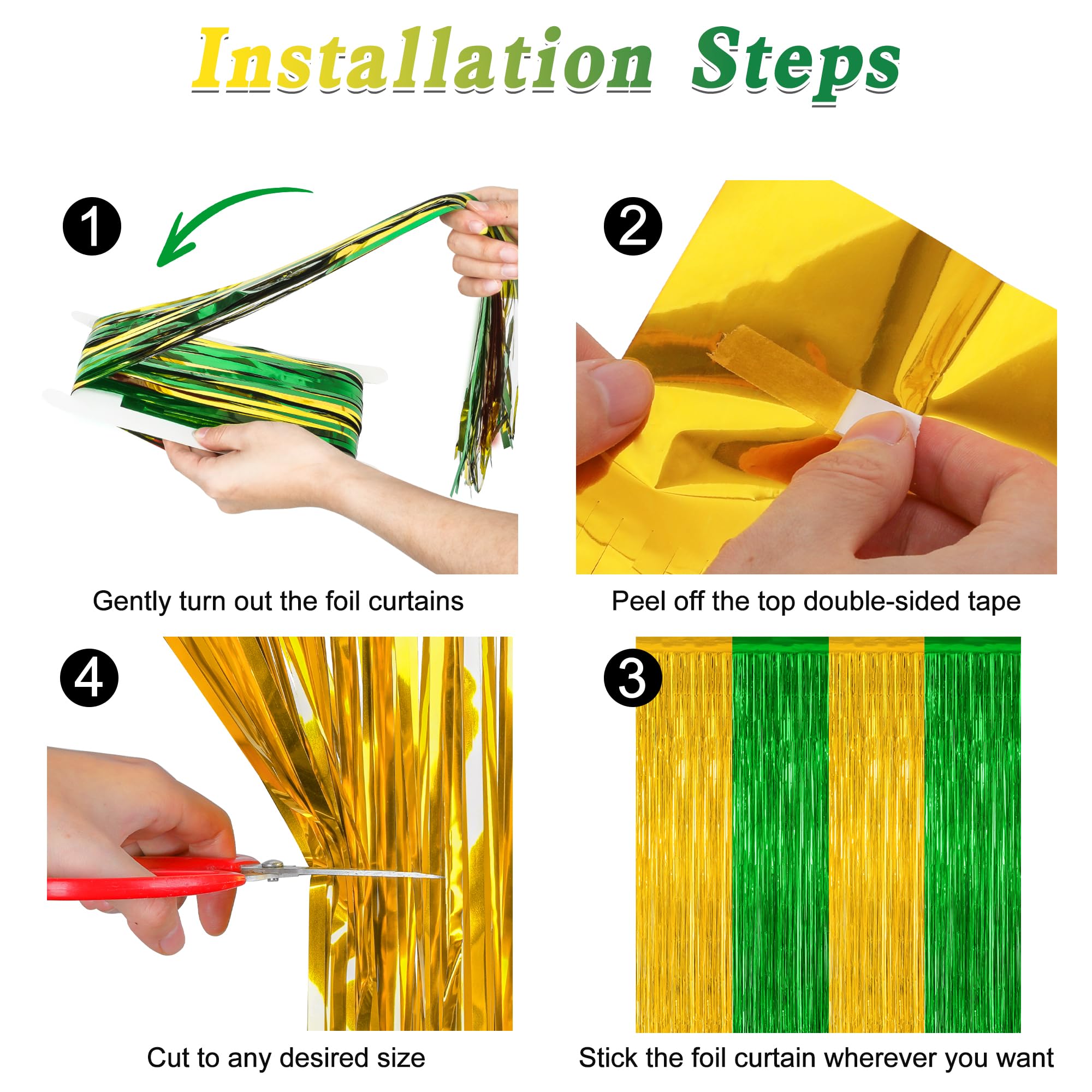 Installation Steps

1

Gently turn out the foil curtains

2

Peel off the top double-sided tape

4

Cut to any desired size

3

Stick the foil curtain wherever you want