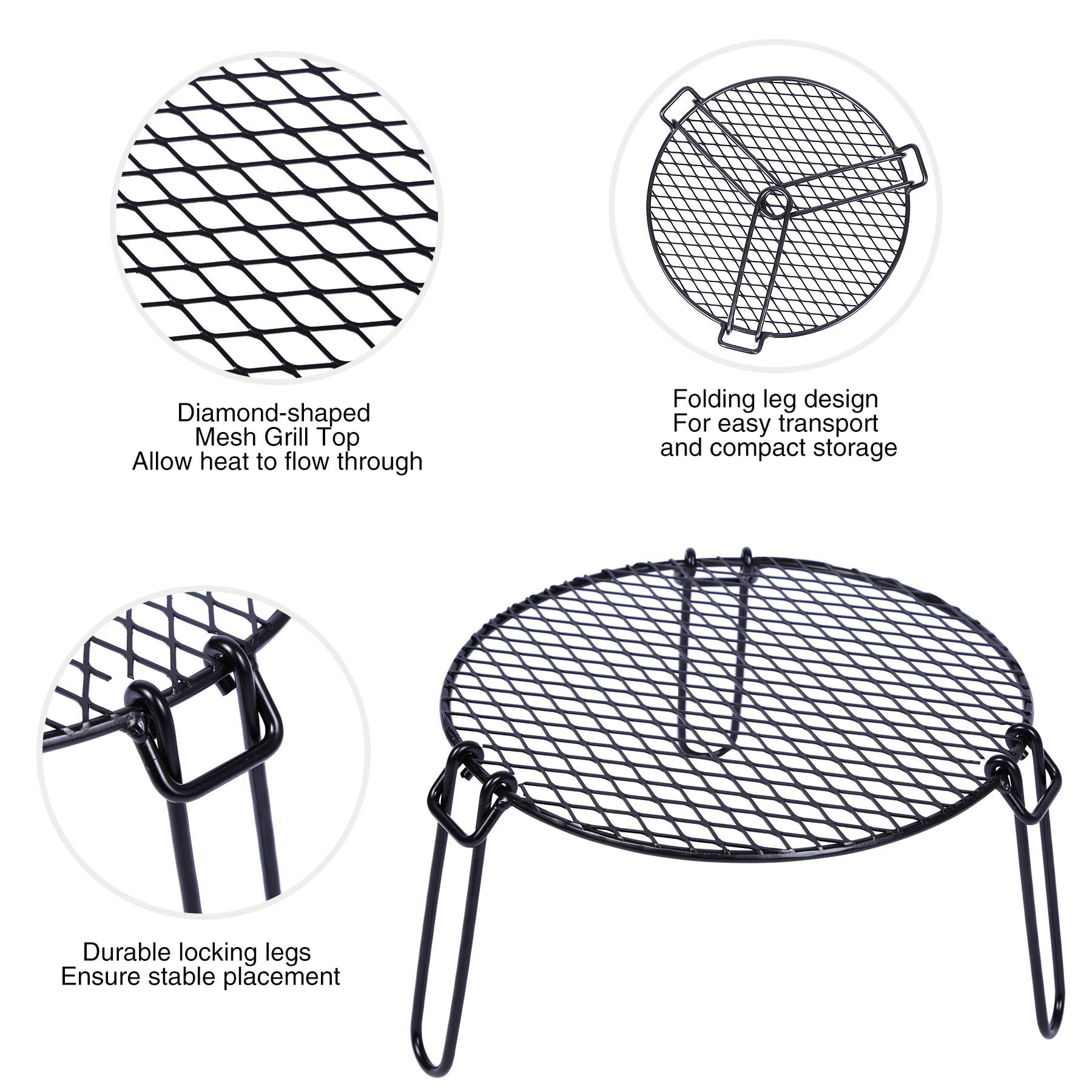 Diamond-shaped
Mesh Grill Top
Allow heat to flow through

Folding leg design
For easy transport
and compact storage

Durable locking legs
Ensure stable placement