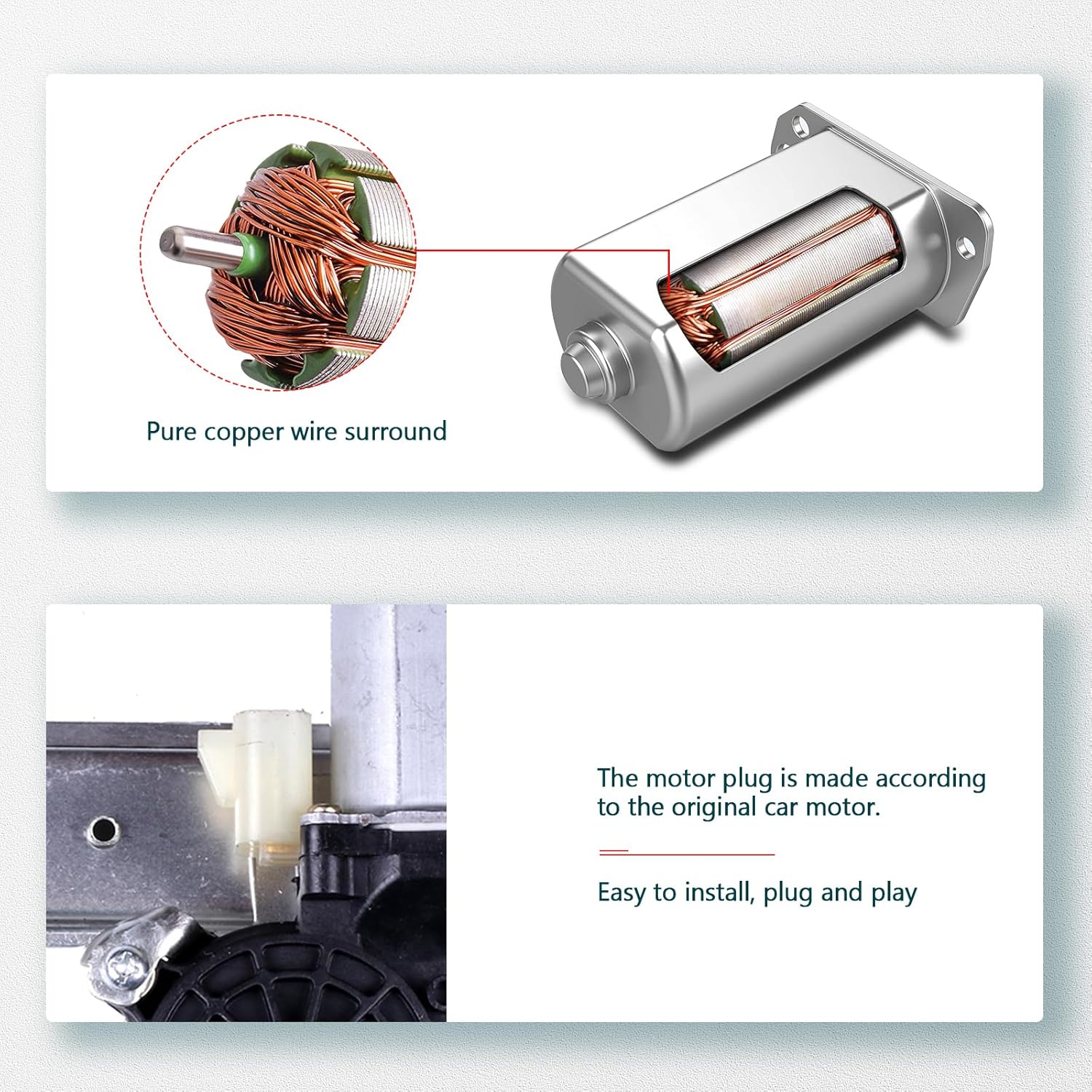 Pure copper wire surround

The motor plug is made according to the original car motor.

Easy to install, plug and play