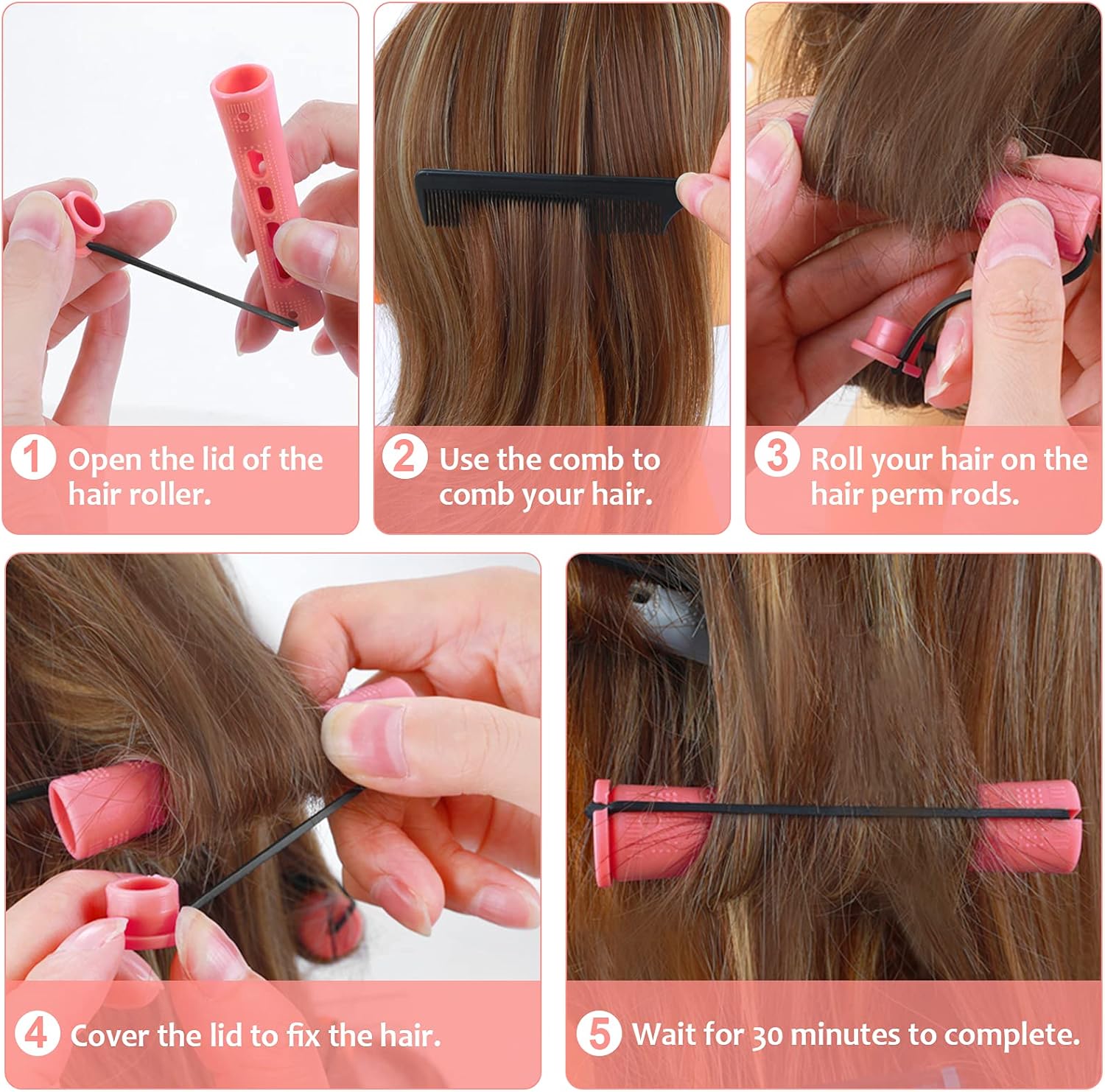 1 Open the lid of the hair roller.

2 Use the comb to comb your hair.

3 Roll your hair on the hair perm rods.

4 Cover the lid to fix the hair.

5 Wait for 30 minutes to complete.