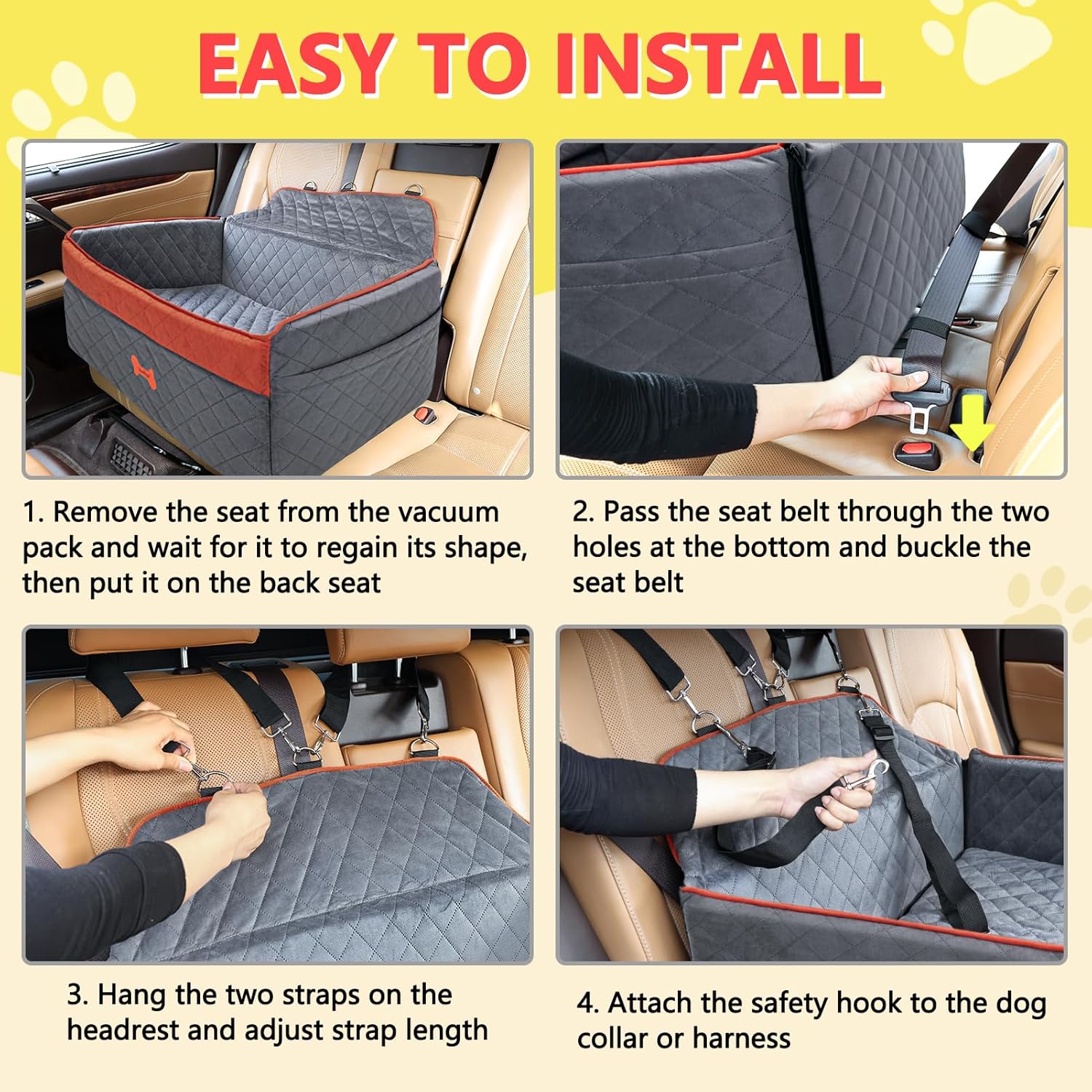 EASY TO INSTALL

1. Remove the seat from the vacuum pack and wait for it to regain its shape, then put it on the back seat

2. Pass the seat belt through the two holes at the bottom and buckle the seat belt

3. Hang the two straps on the headrest and adjust strap length

4. Attach the safety hook to the dog collar or harness