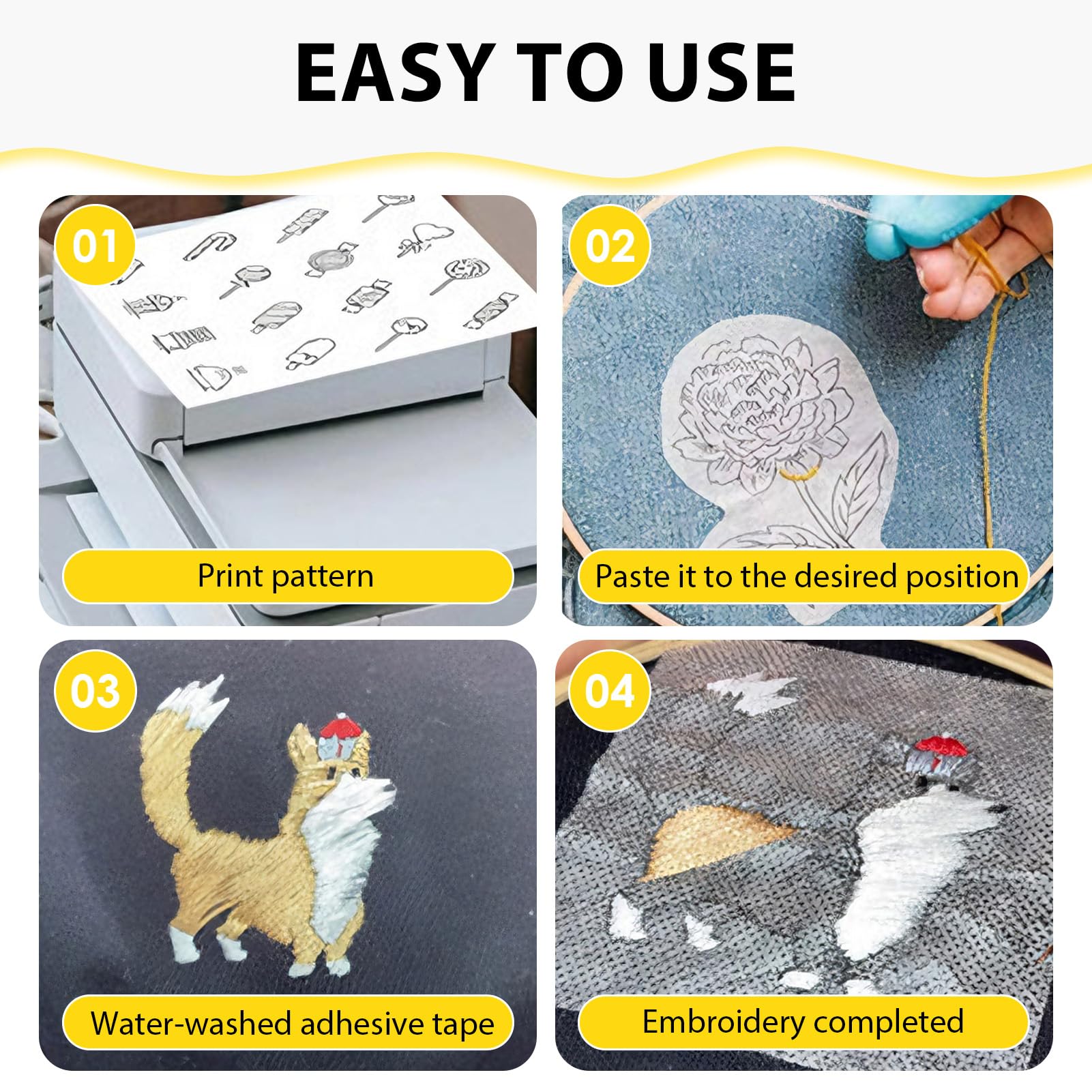 EASY TO USE

01

Print pattern

02

Paste it to the desired position

03

Water-washed adhesive tape

04

Embroidery completed