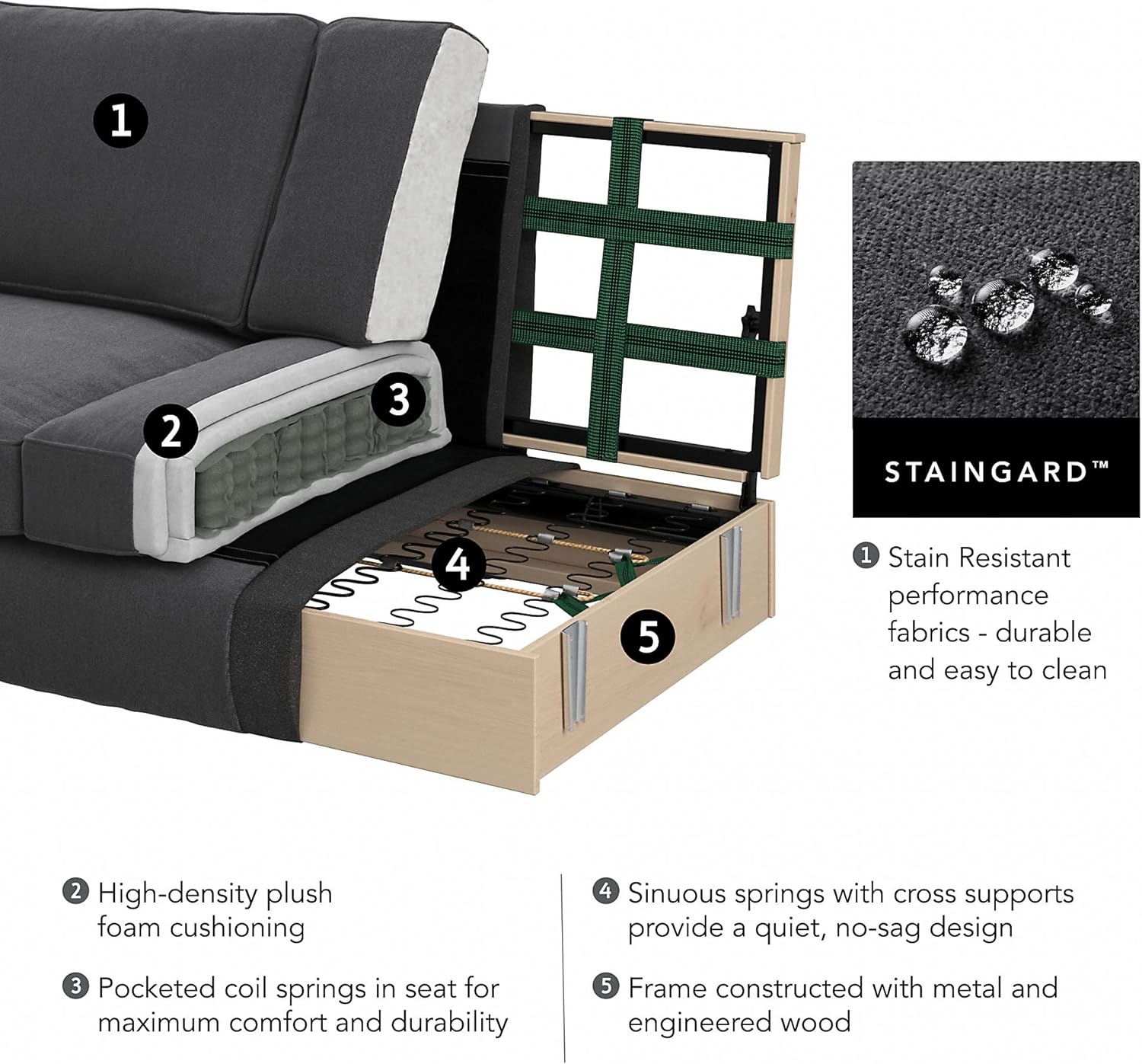 1

2

3

4

5

STAINGARD™

1 Stain Resistant performance fabrics - durable and easy to clean

2 High-density plush foam cushioning

3 Pocketed coil springs in seat for maximum comfort and durability

4 Sinuous springs with cross supports provide a quiet, no-sag design

5 Frame constructed with metal and engineered wood