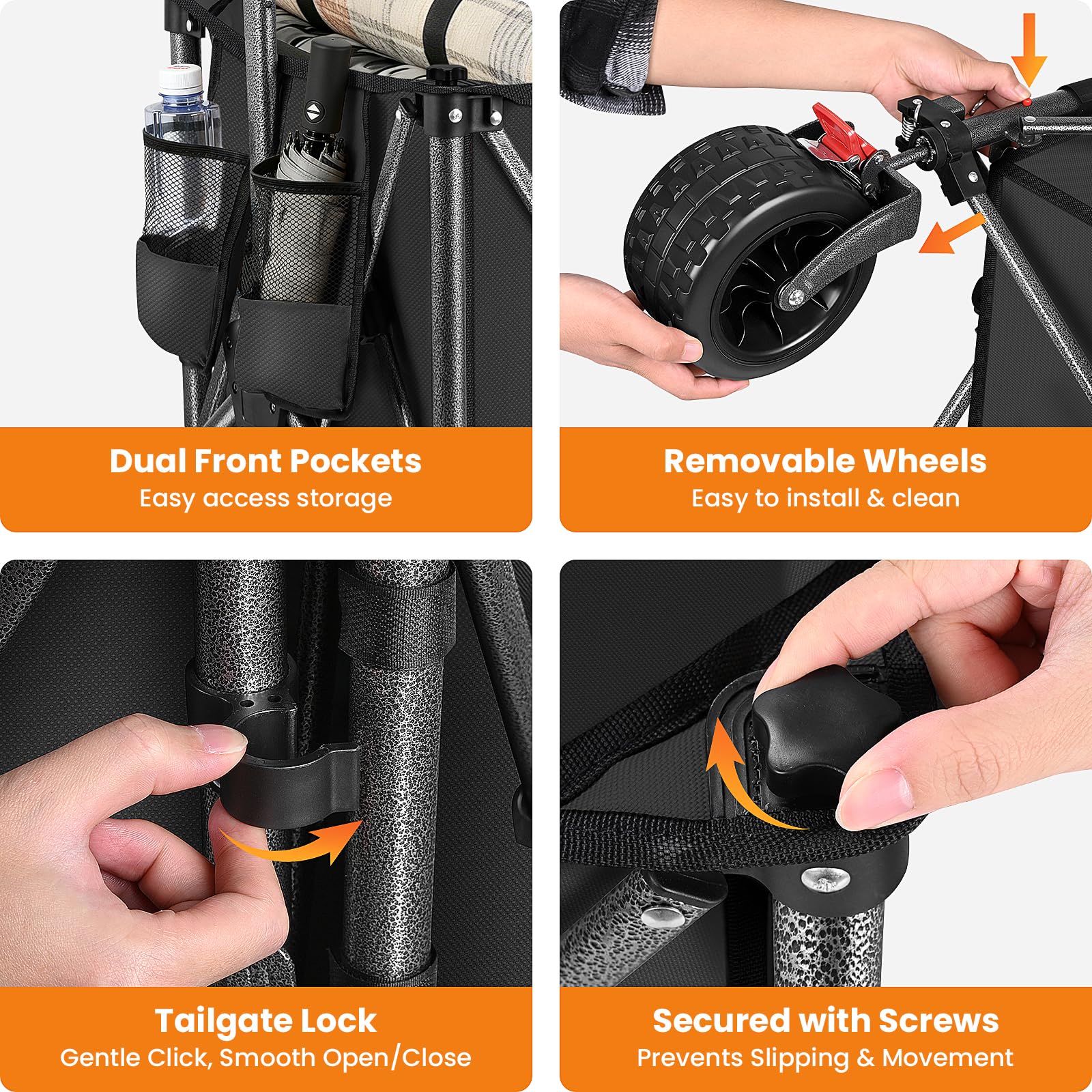 Dual Front Pockets
Easy access storage

Removable Wheels
Easy to install & clean

Tailgate Lock
Gentle Click, Smooth Open/Close

Secured with Screws
Prevents Slipping & Movement