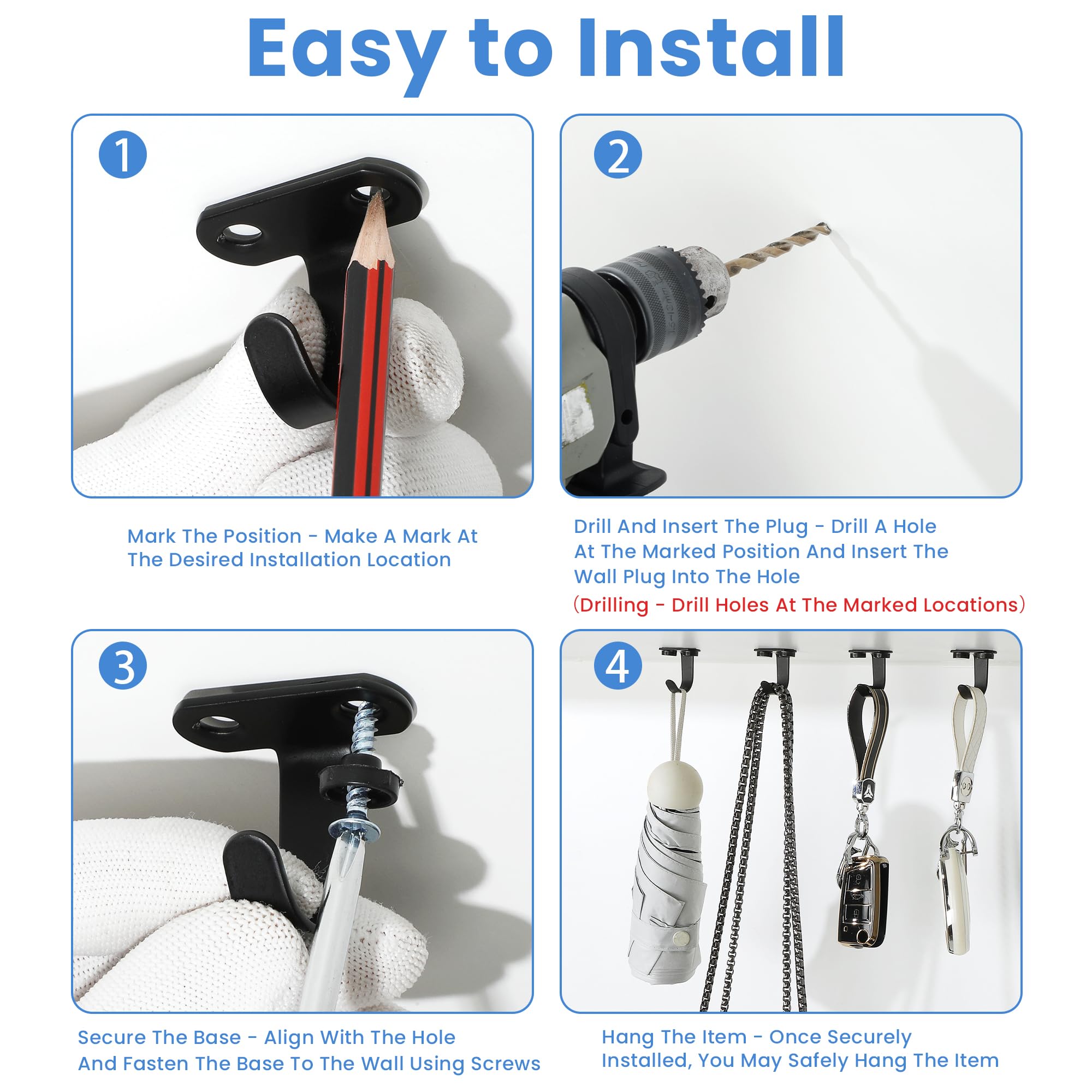 Easy to Install

1

Mark The Position - Make A Mark At The Desired Installation Location

2

Drill And Insert The Plug - Drill A Hole At The Marked Position And Insert The Wall Plug Into The Hole
(Drilling - Drill Holes At The Marked Locations)

3

Secure The Base - Align With The Hole And Fasten The Base To The Wall Using Screws

4

Hang The Item - Once Securely Installed, You May Safely Hang The Item